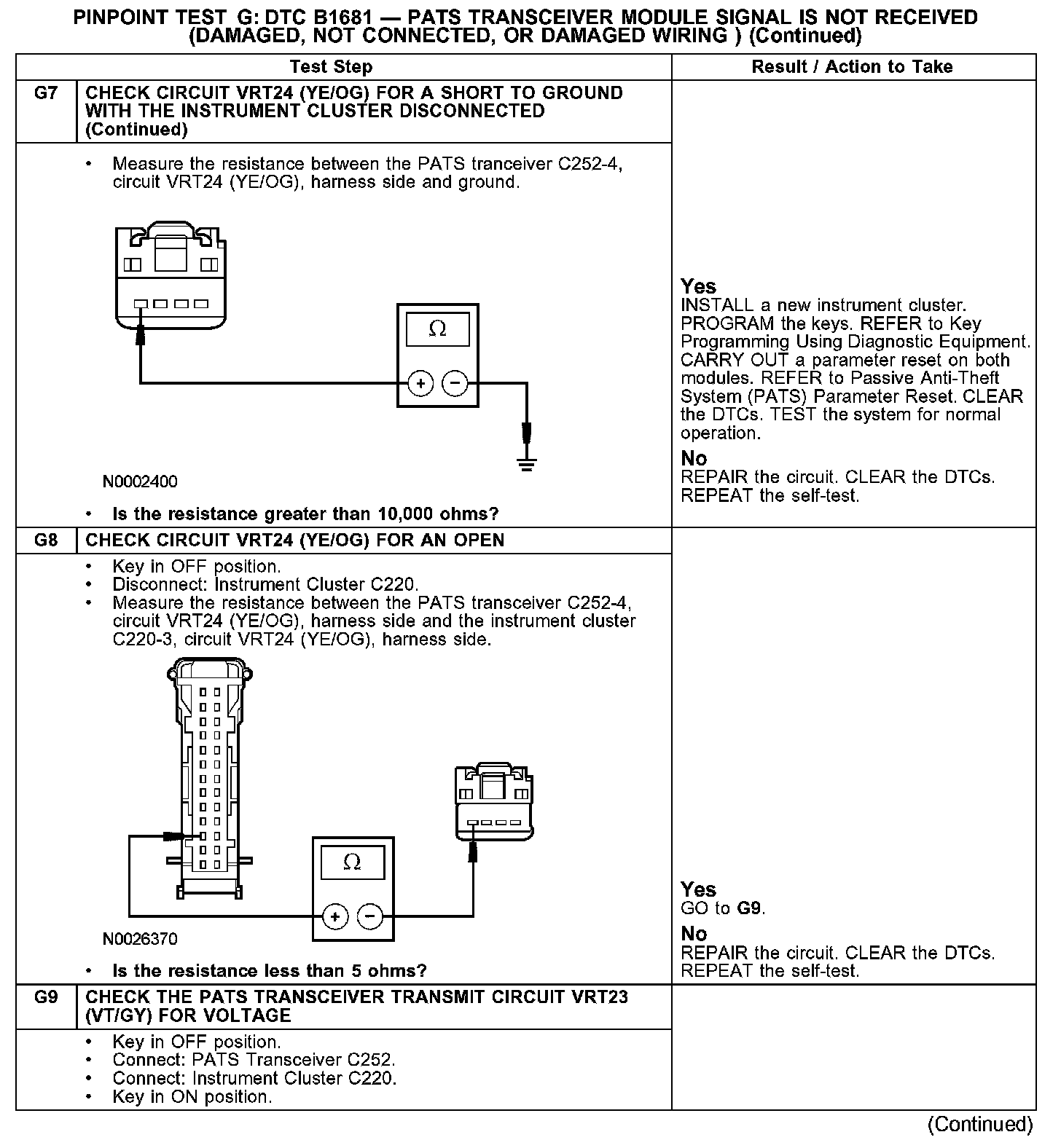 PINPOINT TEST G: DTC B1681 — PATS TRANSCEIVER MODULE SIGNAL IS NOT RECEIVED (DAMAGED, NOT CONNECTED, OR DAMAGED WIRING ) (Continued)

| | Test Step | Result / Action to Take |
|---|---|---|
| G7 | CHECK CIRCUIT VRT24 (YE/OG) FOR A SHORT TO GROUND WITH THE INSTRUMENT CLUSTER DISCONNECTED (Continued) | |
| | • Measure the resistance between the PATS tranceiver C252-4, circuit VRT24 (YE/OG), harness side and ground. $\Omega$ + − N0002400 • Is the resistance greater than 10,000 ohms? | Yes INSTALL a new instrument cluster. PROGRAM the keys. REFER to Key Programming Using Diagnostic Equipment. CARRY OUT a parameter reset on both modules. REFER to Passive Anti-Theft System (PATS) Parameter Reset. CLEAR the DTCs. TEST the system for normal operation. No REPAIR the circuit. CLEAR the DTCs. REPEAT the self-test. |
| G8 | CHECK CIRCUIT VRT24 (YE/OG) FOR AN OPEN | |
| | • Key in OFF position. • Disconnect: Instrument Cluster C220. • Measure the resistance between the PATS transceiver C252-4, circuit VRT24 (YE/OG), harness side and the instrument cluster C220-3, circuit VRT24 (YE/OG), harness side. $\Omega$ + − N0026370 • Is the resistance less than 5 ohms? | Yes GO to G9. No REPAIR the circuit. CLEAR the DTCs. REPEAT the self-test. |
| G9 | CHECK THE PATS TRANSCEIVER TRANSMIT CIRCUIT VRT23 (VT/GY) FOR VOLTAGE | |
| | • Key in OFF position. • Connect: PATS Transceiver C252. • Connect: Instrument Cluster C220. • Key in ON position. | |

(Continued)