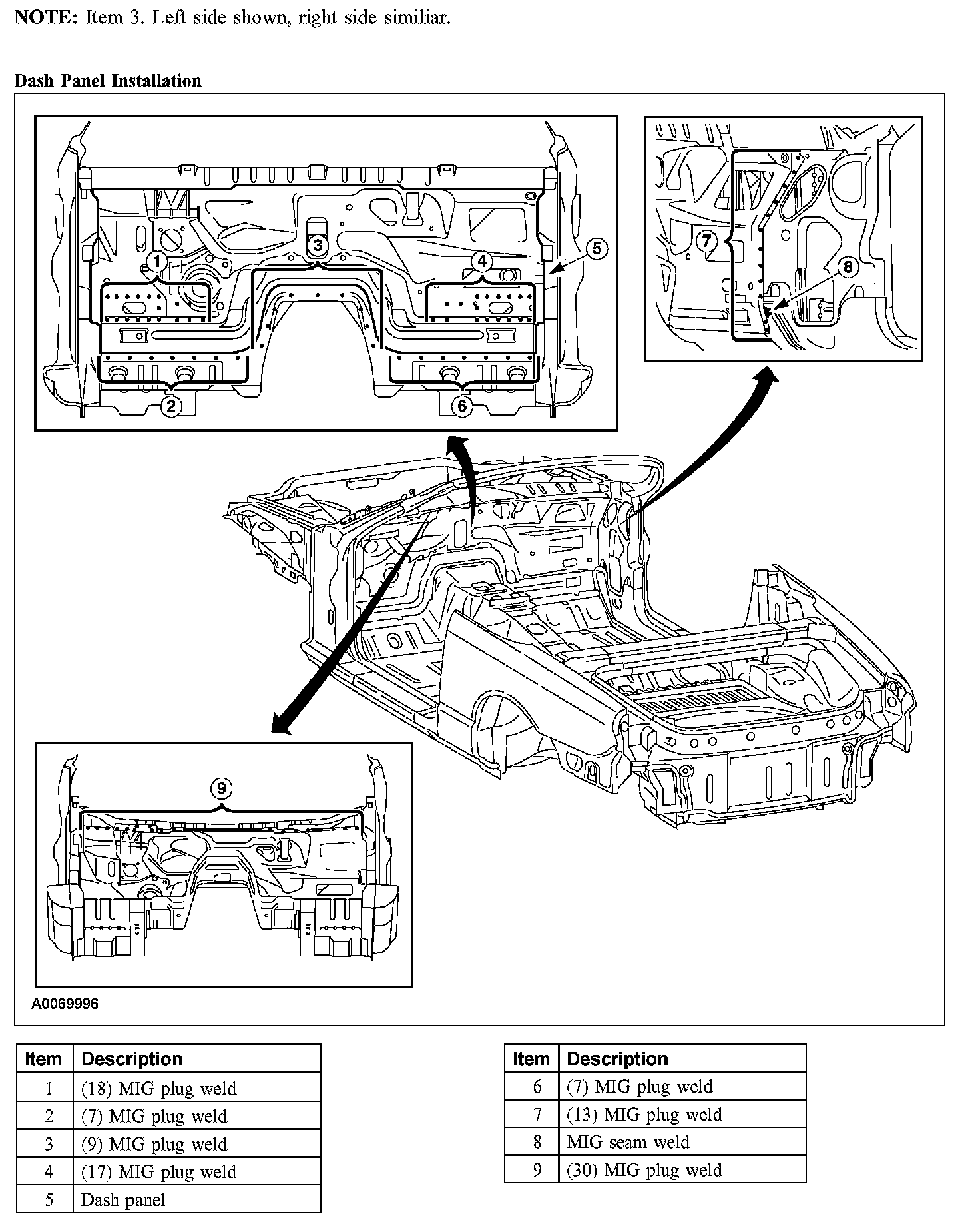 **NOTE:** Item 3. Left side shown, right side similiar.

**Dash Panel Installation**

1
3
4
5
2
6
7
8
9

A0069996

| Item | Description |
|---|---|
| 1 | (18) MIG plug weld |
| 2 | (7) MIG plug weld |
| 3 | (9) MIG plug weld |
| 4 | (17) MIG plug weld |
| 5 | Dash panel |

| Item | Description |
|---|---|
| 6 | (7) MIG plug weld |
| 7 | (13) MIG plug weld |
| 8 | MIG seam weld |
| 9 | (30) MIG plug weld |