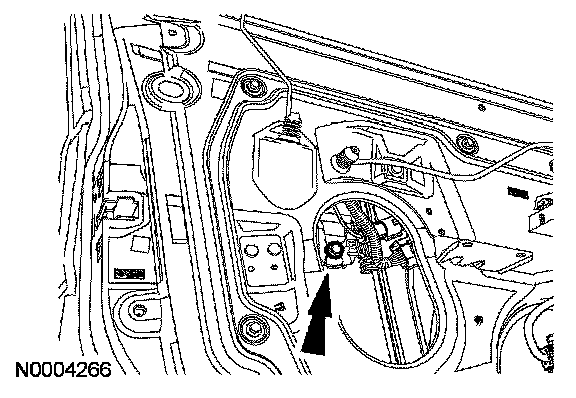 N0004266