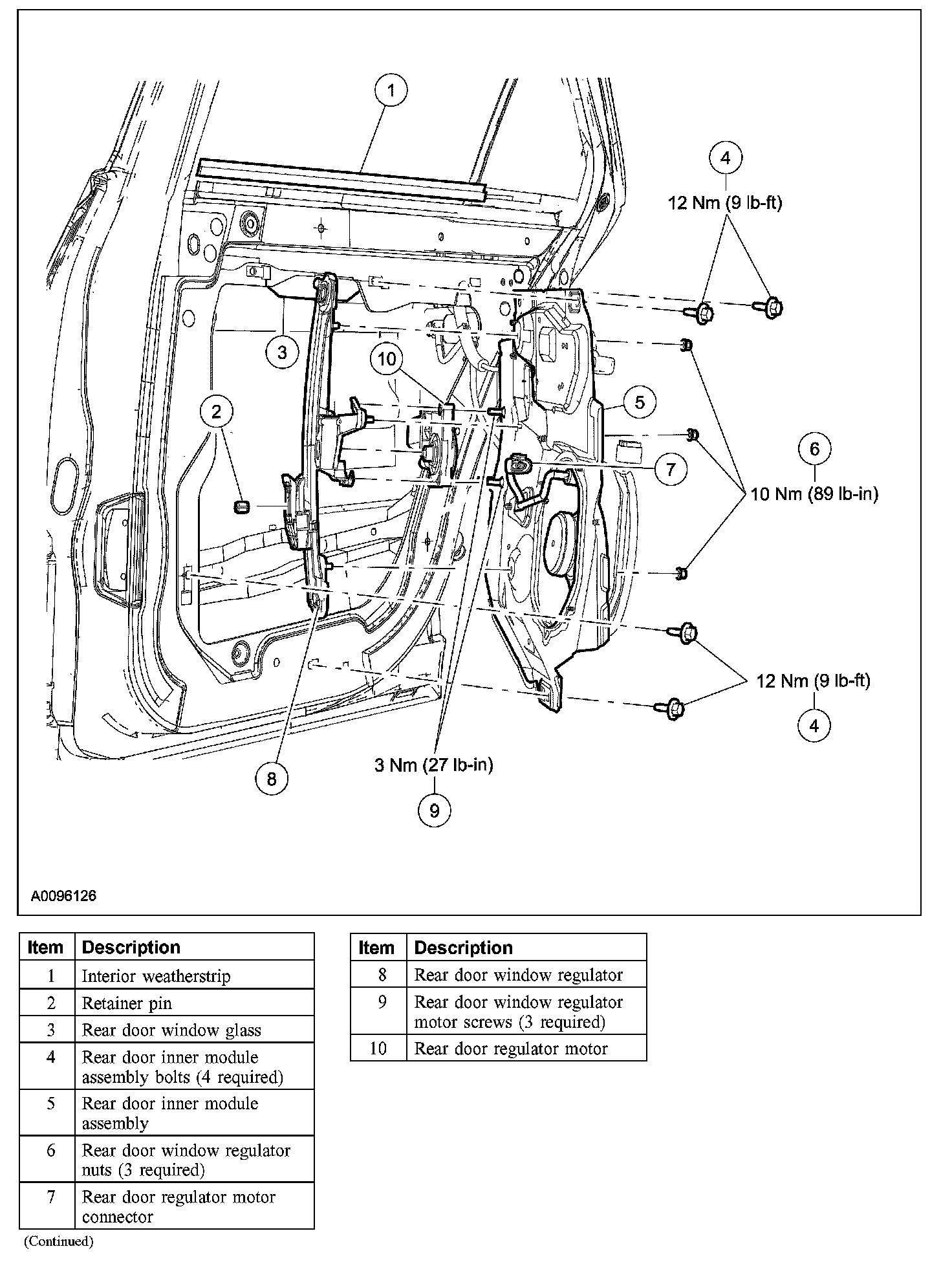 1

4

12 Nm (9 lb-ft)

3

10

2

5

6

7

10 Nm (89 lb-in)

12 Nm (9 lb-ft)

4

8

3 Nm (27 lb-in)

9

A0096126

| Item | Description |
|---|---|
| 1 | Interior weatherstrip |
| 2 | Retainer pin |
| 3 | Rear door window glass |
| 4 | Rear door inner module assembly bolts (4 required) |
| 5 | Rear door inner module assembly |
| 6 | Rear door window regulator nuts (3 required) |
| 7 | Rear door regulator motor connector |

(Continued)

| Item | Description |
|---|---|
| 8 | Rear door window regulator |
| 9 | Rear door window regulator motor screws (3 required) |
| 10 | Rear door regulator motor |