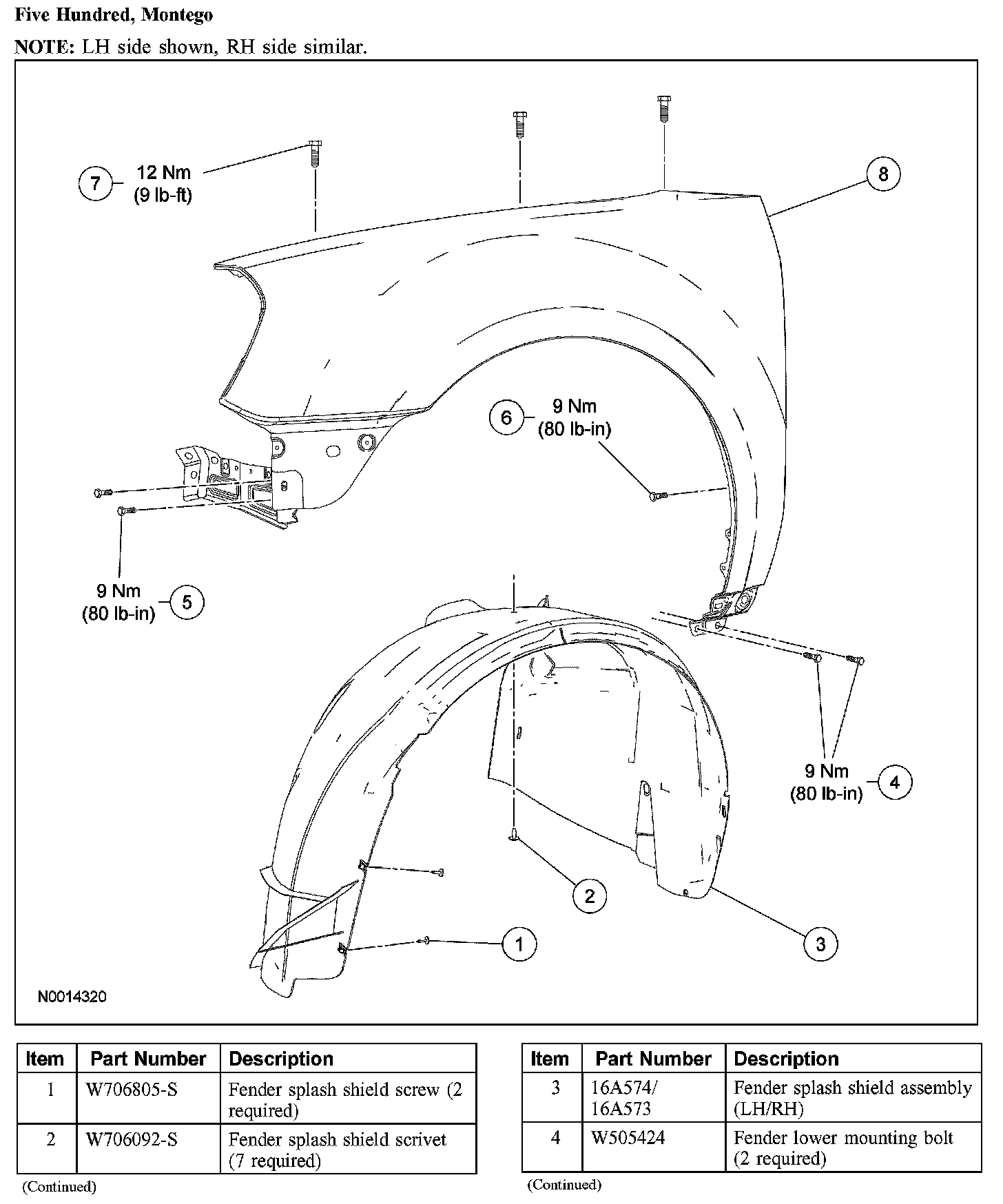 Five Hundred, Montego

NOTE: LH side shown, RH side similar.

7 12 Nm (9 lb-ft)

8

6 9 Nm (80 lb-in)

9 Nm (80 lb-in) 5

9 Nm (80 lb-in) 4

2

1

3

N0014320

| Item | Part Number | Description |
|---|---|---|
| 1 | W706805-S | Fender splash shield screw (2 required) |
| 2 | W706092-S | Fender splash shield scrivet (7 required) |

(Continued)

| Item | Part Number | Description |
|---|---|---|
| 3 | 16A574/ 16A573 | Fender splash shield assembly (LH/RH) |
| 4 | W505424 | Fender lower mounting bolt (2 required) |

(Continued)