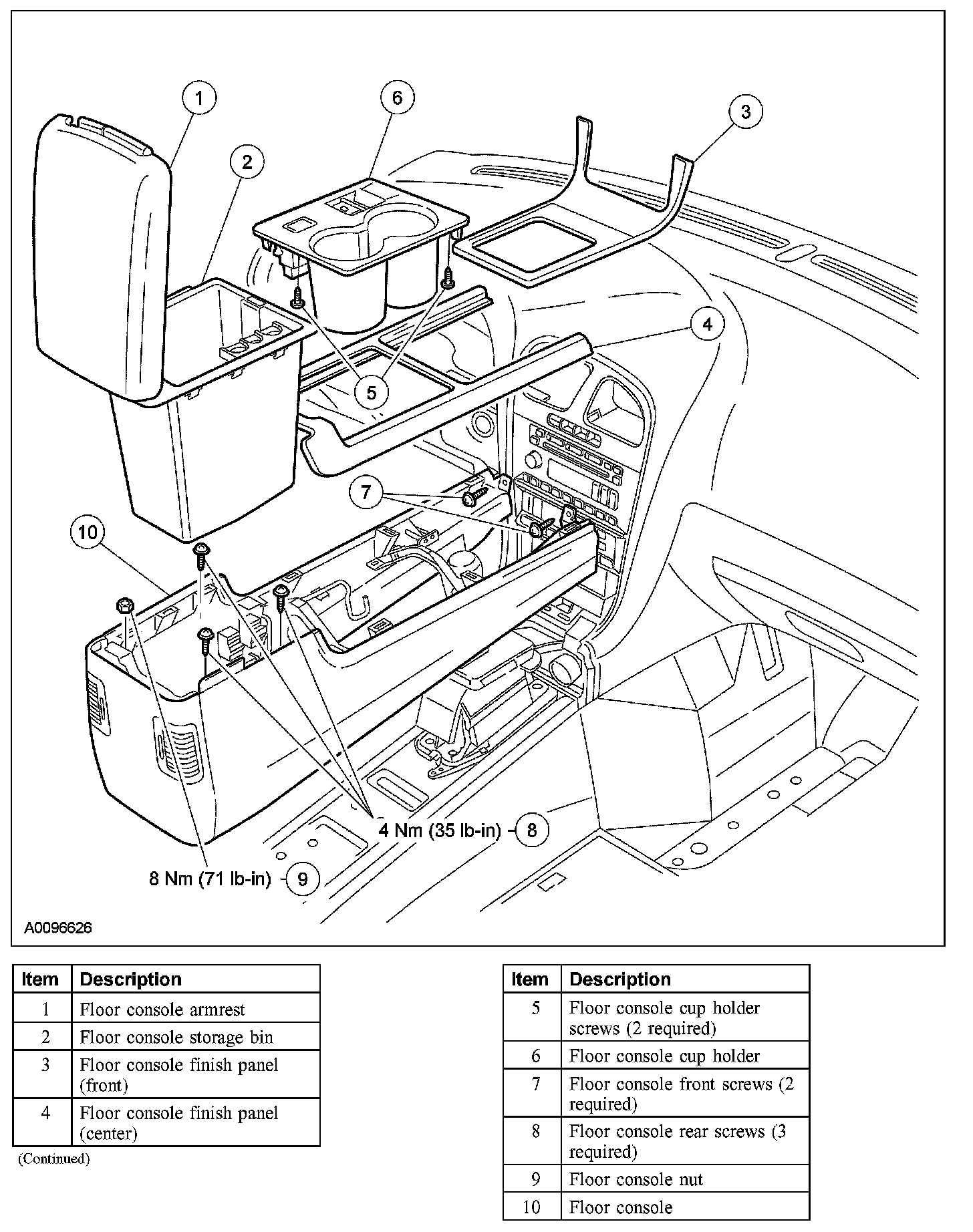 1
6
3
2
4
5
7
10
4 Nm (35 lb-in) 8
8 Nm (71 lb-in) 9
A0096626

| Item | Description |
|---|---|
| 1 | Floor console armrest |
| 2 | Floor console storage bin |
| 3 | Floor console finish panel (front) |
| 4 | Floor console finish panel (center) |

(Continued)

| Item | Description |
|---|---|
| 5 | Floor console cup holder screws (2 required) |
| 6 | Floor console cup holder |
| 7 | Floor console front screws (2 required) |
| 8 | Floor console rear screws (3 required) |
| 9 | Floor console nut |
| 10 | Floor console |