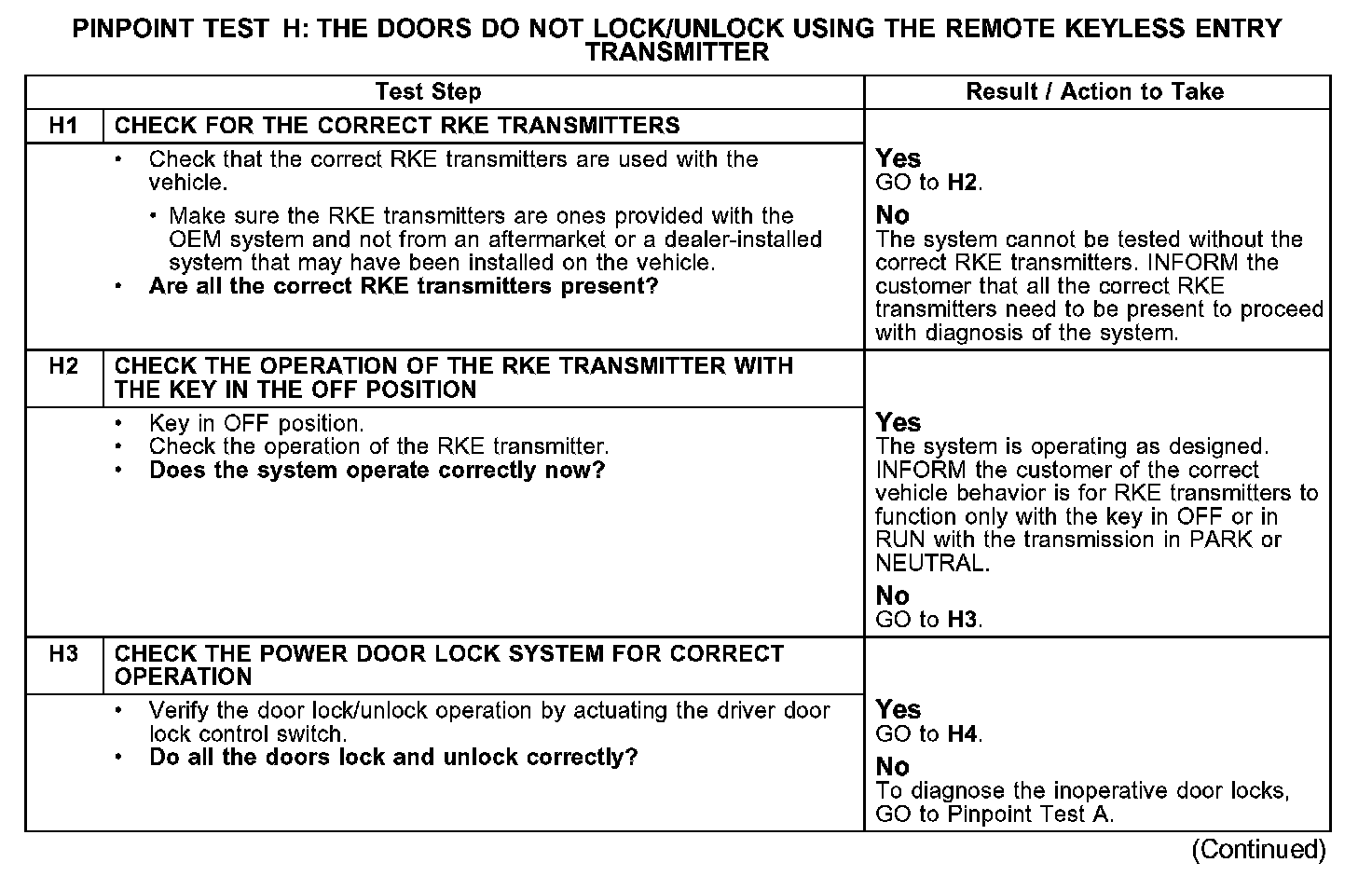 PINPOINT TEST H: THE DOORS DO NOT LOCK/UNLOCK USING THE REMOTE KEYLESS ENTRY TRANSMITTER

| Test Step | | Result / Action to Take |
|---|---|---|
| H1 | CHECK FOR THE CORRECT RKE TRANSMITTERS | |
| | • Check that the correct RKE transmitters are used with the vehicle. • Make sure the RKE transmitters are ones provided with the OEM system and not from an aftermarket or a dealer-installed system that may have been installed on the vehicle. • Are all the correct RKE transmitters present? | Yes GO to H2. No The system cannot be tested without the correct RKE transmitters. INFORM the customer that all the correct RKE transmitters need to be present to proceed with diagnosis of the system. |
| H2 | CHECK THE OPERATION OF THE RKE TRANSMITTER WITH THE KEY IN THE OFF POSITION | |
| | • Key in OFF position. • Check the operation of the RKE transmitter. • Does the system operate correctly now? | Yes The system is operating as designed. INFORM the customer of the correct vehicle behavior is for RKE transmitters to function only with the key in OFF or in RUN with the transmission in PARK or NEUTRAL. No GO to H3. |
| H3 | CHECK THE POWER DOOR LOCK SYSTEM FOR CORRECT OPERATION | |
| | • Verify the door lock/unlock operation by actuating the driver door lock control switch. • Do all the doors lock and unlock correctly? | Yes GO to H4. No To diagnose the inoperative door locks, GO to Pinpoint Test A. |

(Continued)