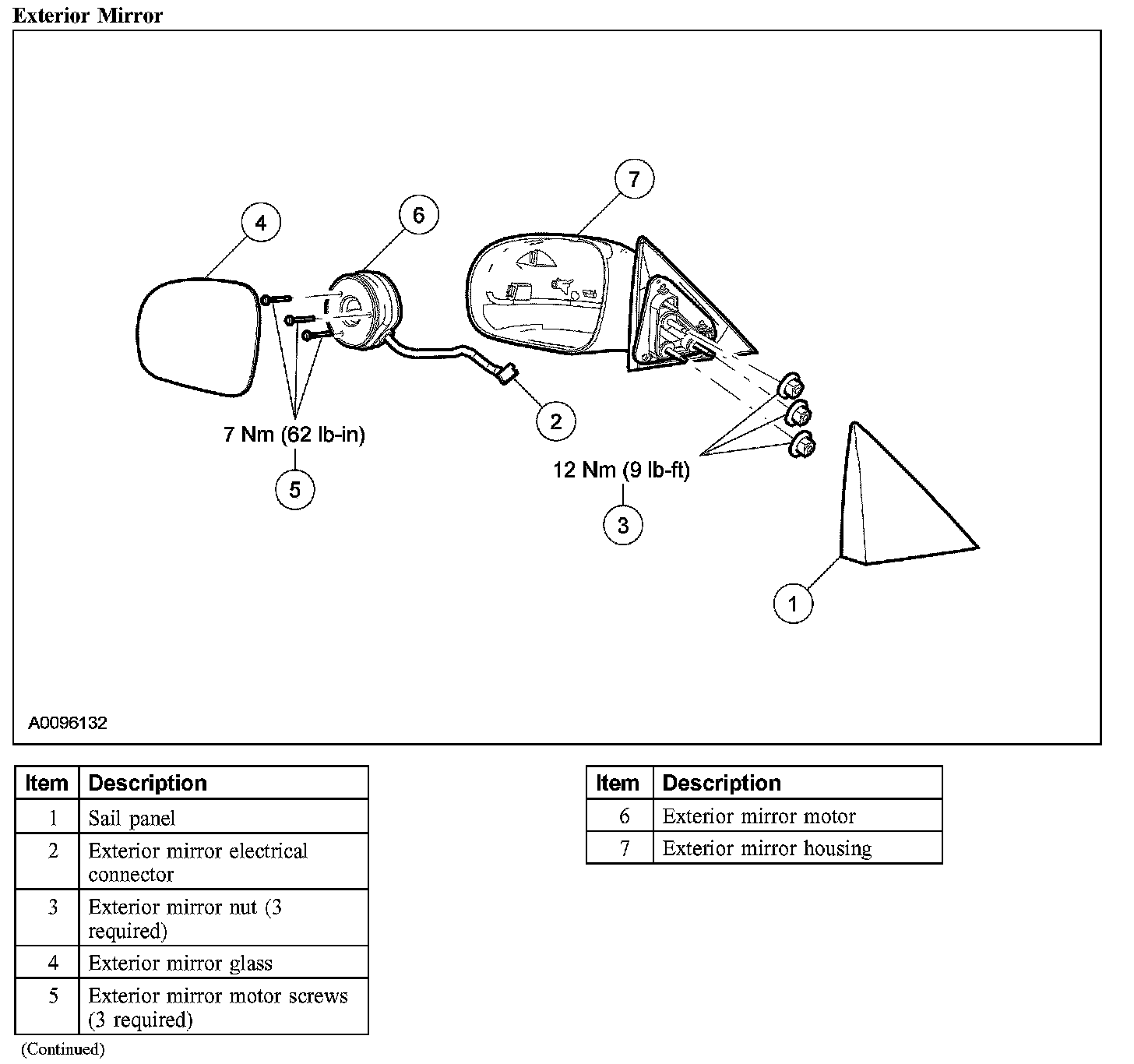 Exterior Mirror

7

4

6

2

7 Nm (62 lb-in)

5

12 Nm (9 lb-ft)

3

1

A0096132

| Item | Description |
|---|---|
| 1 | Sail panel |
| 2 | Exterior mirror electrical connector |
| 3 | Exterior mirror nut (3 required) |
| 4 | Exterior mirror glass |
| 5 | Exterior mirror motor screws (3 required) |

(Continued)

| Item | Description |
|---|---|
| 6 | Exterior mirror motor |
| 7 | Exterior mirror housing |