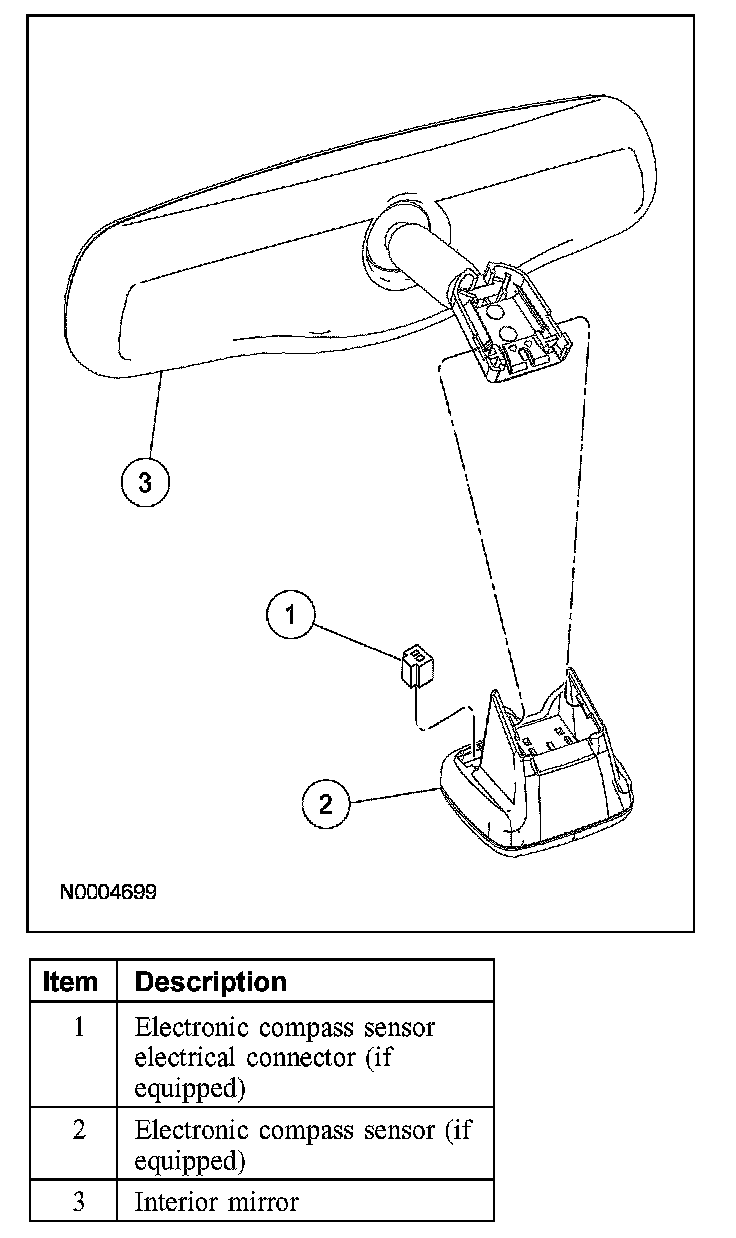 3

1

2

N0004699

| Item | Description |
|---|---|
| 1 | Electronic compass sensor electrical connector (if equipped) |
| 2 | Electronic compass sensor (if equipped) |
| 3 | Interior mirror |