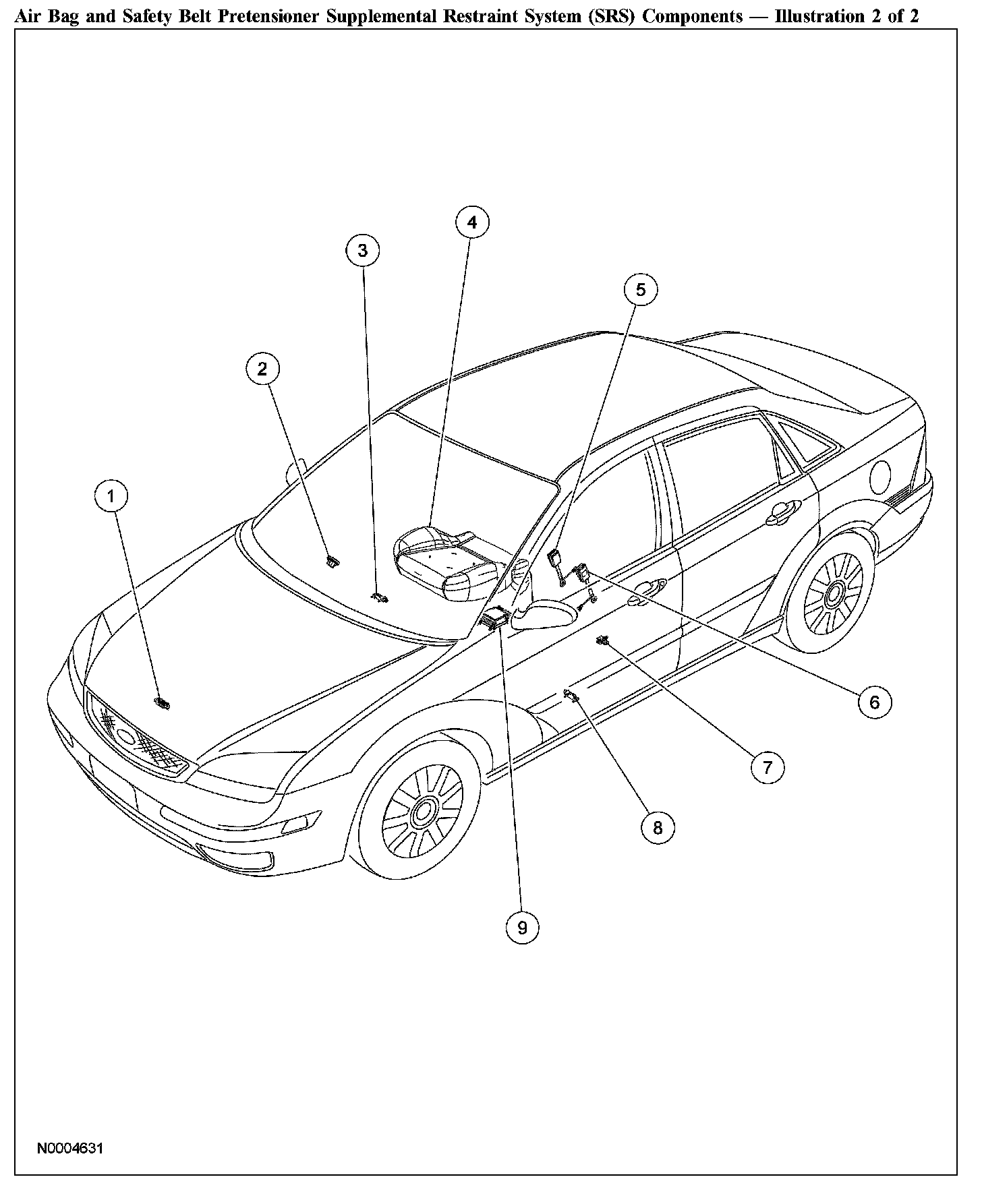 Air Bag and Safety Belt Pretensioner Supplemental Restraint System (SRS) Components — Illustration 2 of 2

4
3
5
2
1
6
7
8
9

N0004631