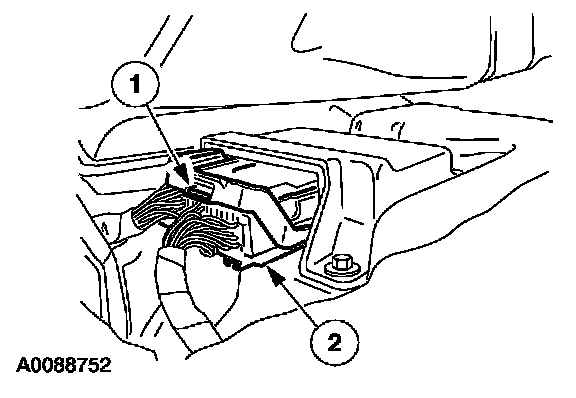 1

2

A0088752