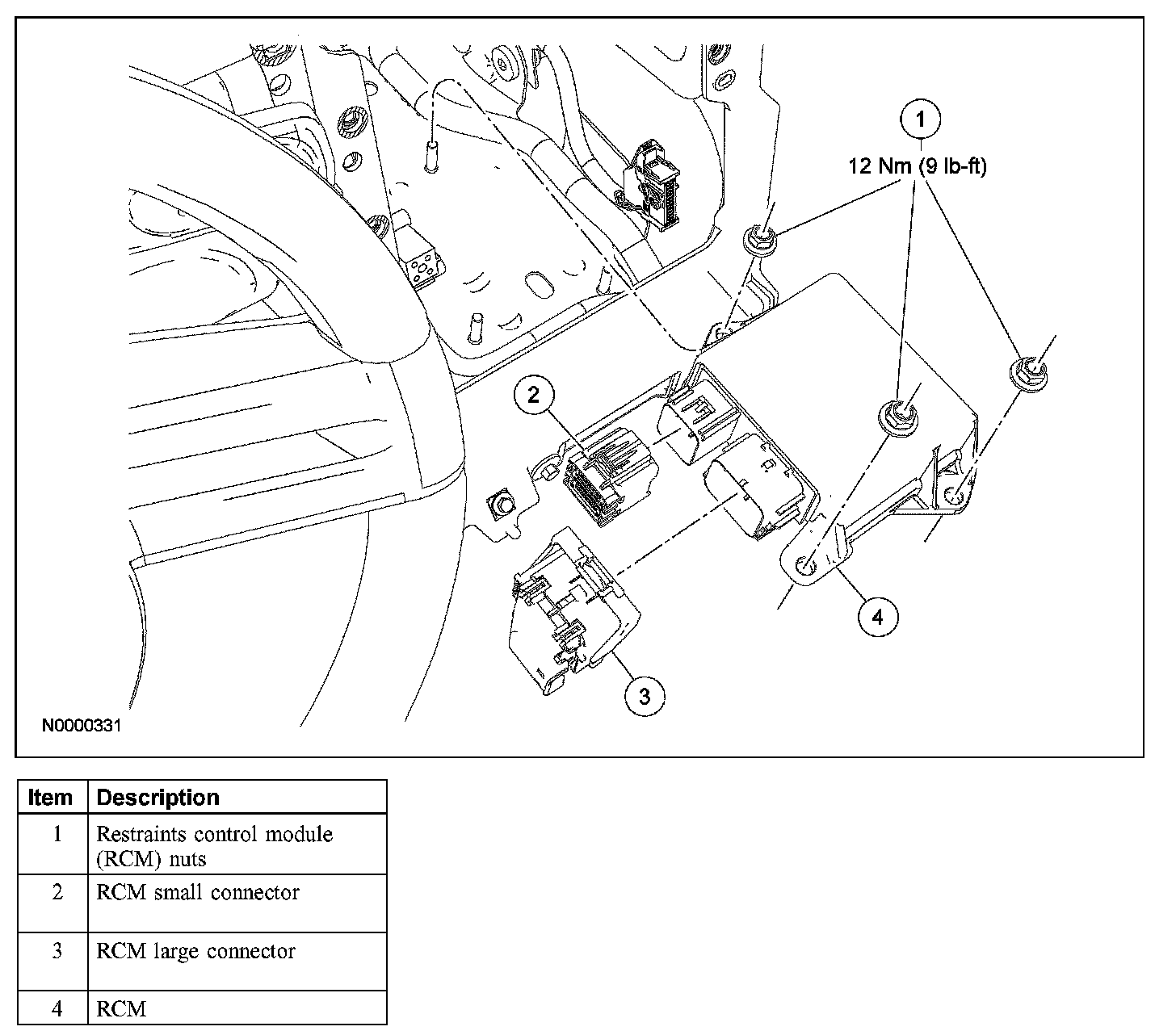 1
12 Nm (9 lb-ft)
2
4
3
N0000331

| Item | Description |
|---|---|
| 1 | Restraints control module (RCM) nuts |
| 2 | RCM small connector |
| 3 | RCM large connector |
| 4 | RCM |