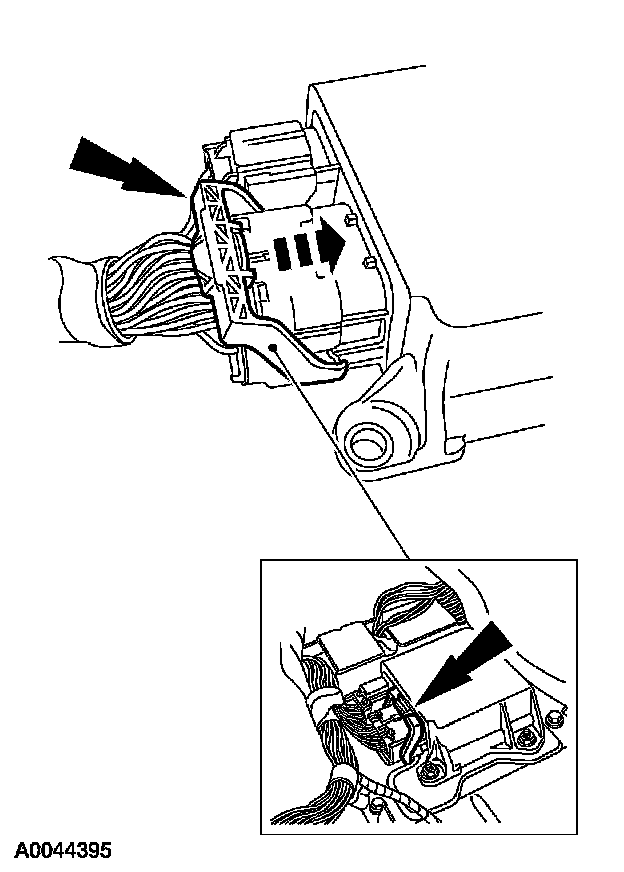 A0044395