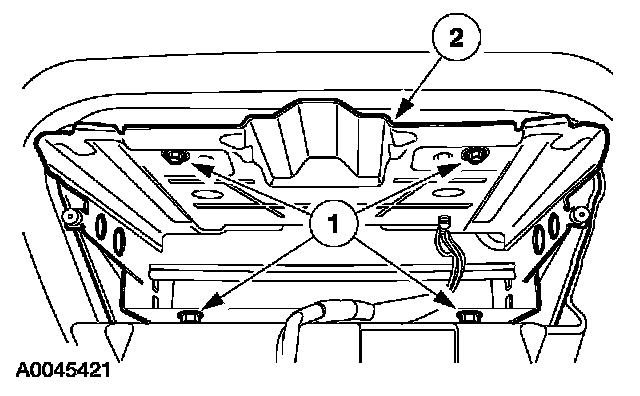 2

1

A0045421