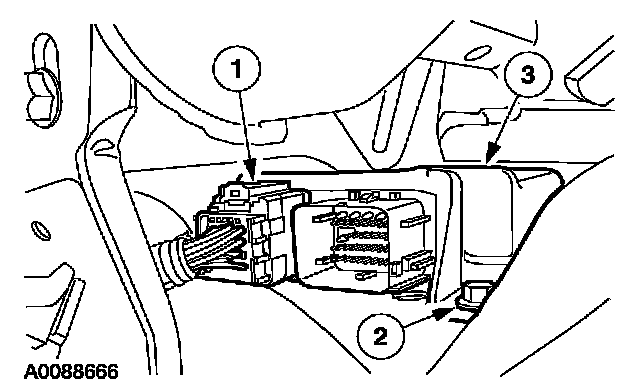 1

3

2

A0088666