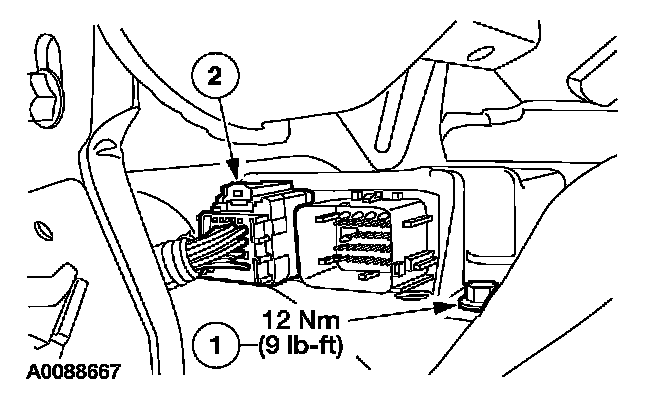 2

12 Nm
1 (9 lb-ft)

A0088667