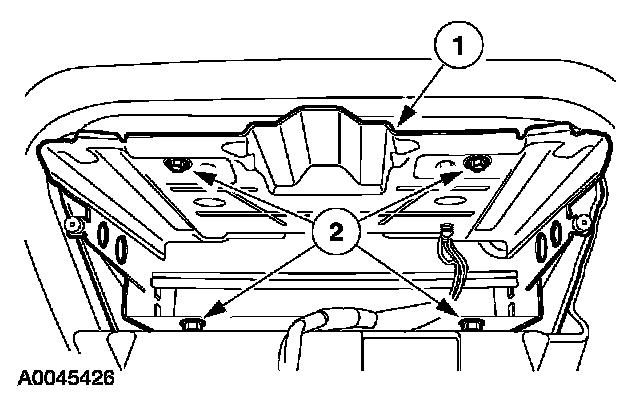 1

2

A0045426