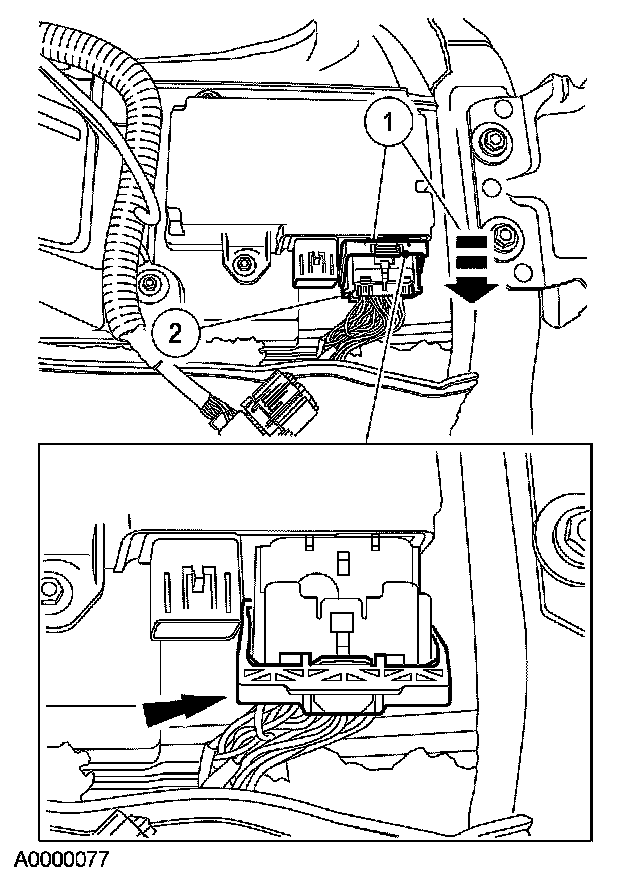 1
2
A0000077