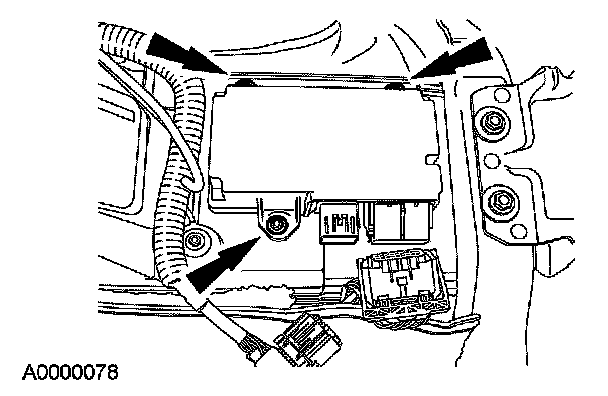 A0000078