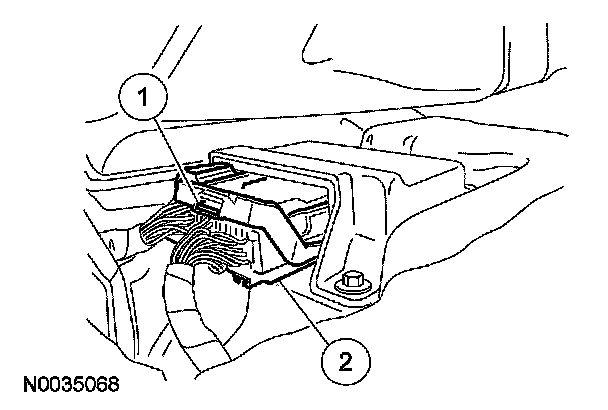 1
2
N0035068