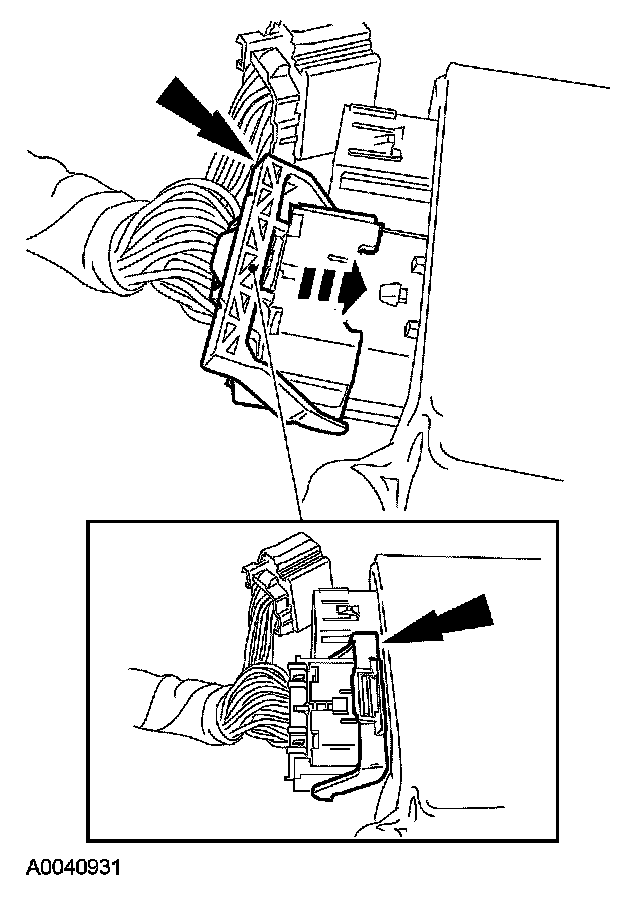 A0040931