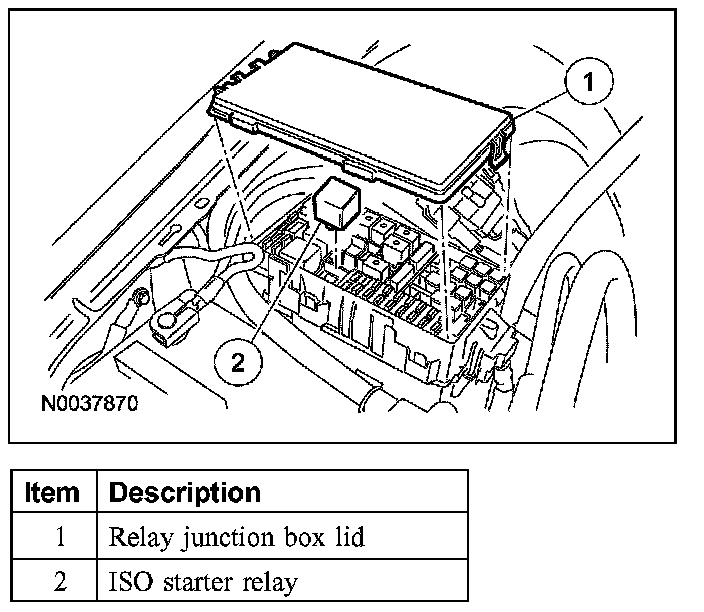 1

2

N0037870

| Item | Description |
|---|---|
| 1 | Relay junction box lid |
| 2 | ISO starter relay |