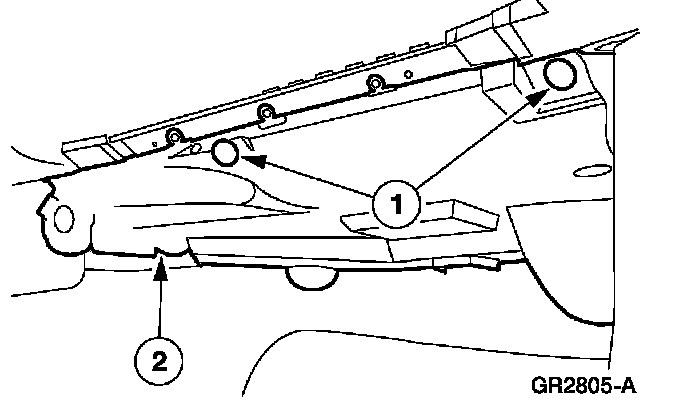 1

2

GR2805-A