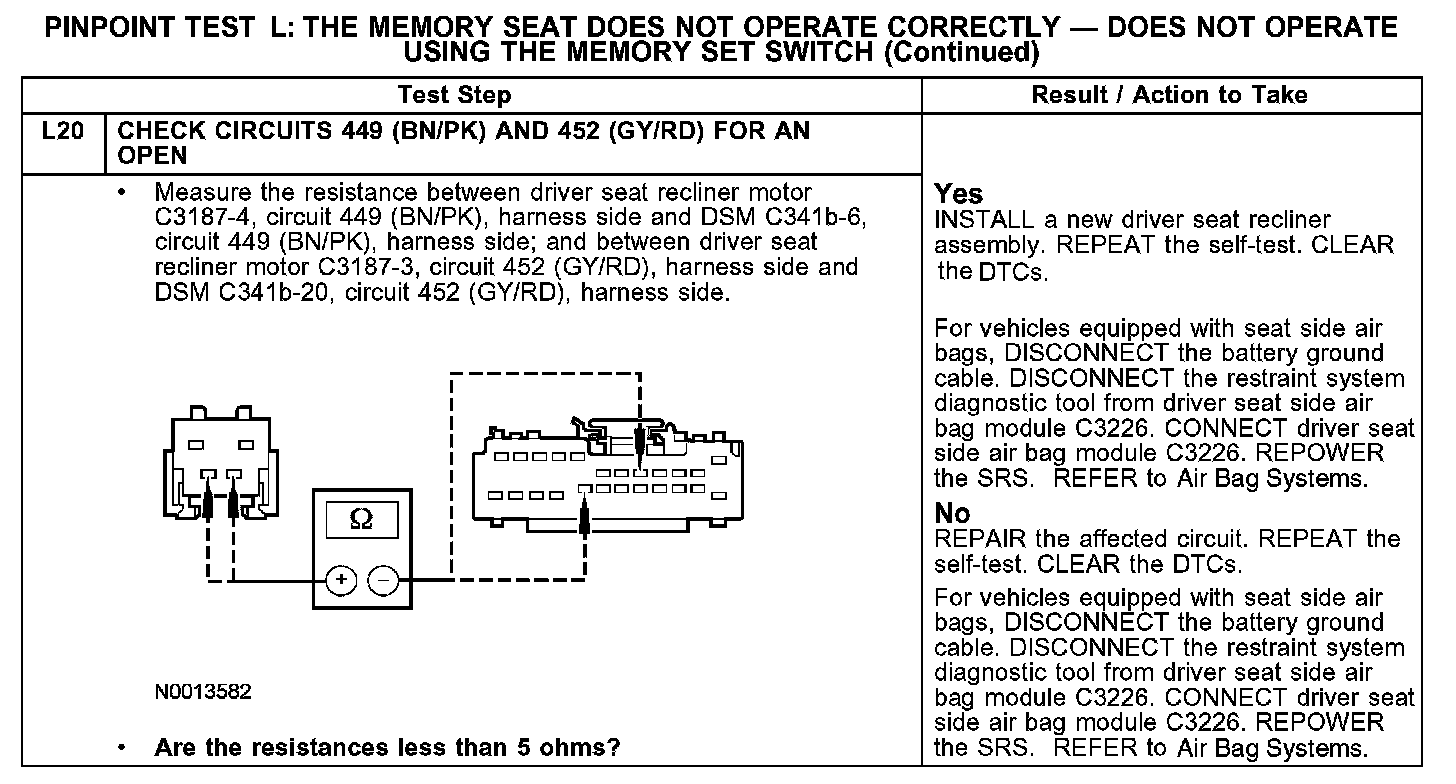 PINPOINT TEST L: THE MEMORY SEAT DOES NOT OPERATE CORRECTLY — DOES NOT OPERATE USING THE MEMORY SET SWITCH (Continued)

| | Test Step | Result / Action to Take |
|---|---|---|
| L20 | CHECK CIRCUITS 449 (BN/PK) AND 452 (GY/RD) FOR AN OPEN | |
| | • Measure the resistance between driver seat recliner motor C3187-4, circuit 449 (BN/PK), harness side and DSM C341b-6, circuit 449 (BN/PK), harness side; and between driver seat recliner motor C3187-3, circuit 452 (GY/RD), harness side and DSM C341b-20, circuit 452 (GY/RD), harness side. $\Omega$ + − N0013582 • Are the resistances less than 5 ohms? | Yes INSTALL a new driver seat recliner assembly. REPEAT the self-test. CLEAR the DTCs. For vehicles equipped with seat side air bags, DISCONNECT the battery ground cable. DISCONNECT the restraint system diagnostic tool from driver seat side air bag module C3226. CONNECT driver seat side air bag module C3226. REPOWER the SRS. REFER to Air Bag Systems. No REPAIR the affected circuit. REPEAT the self-test. CLEAR the DTCs. For vehicles equipped with seat side air bags, DISCONNECT the battery ground cable. DISCONNECT the restraint system diagnostic tool from driver seat side air bag module C3226. CONNECT driver seat side air bag module C3226. REPOWER the SRS. REFER to Air Bag Systems. |