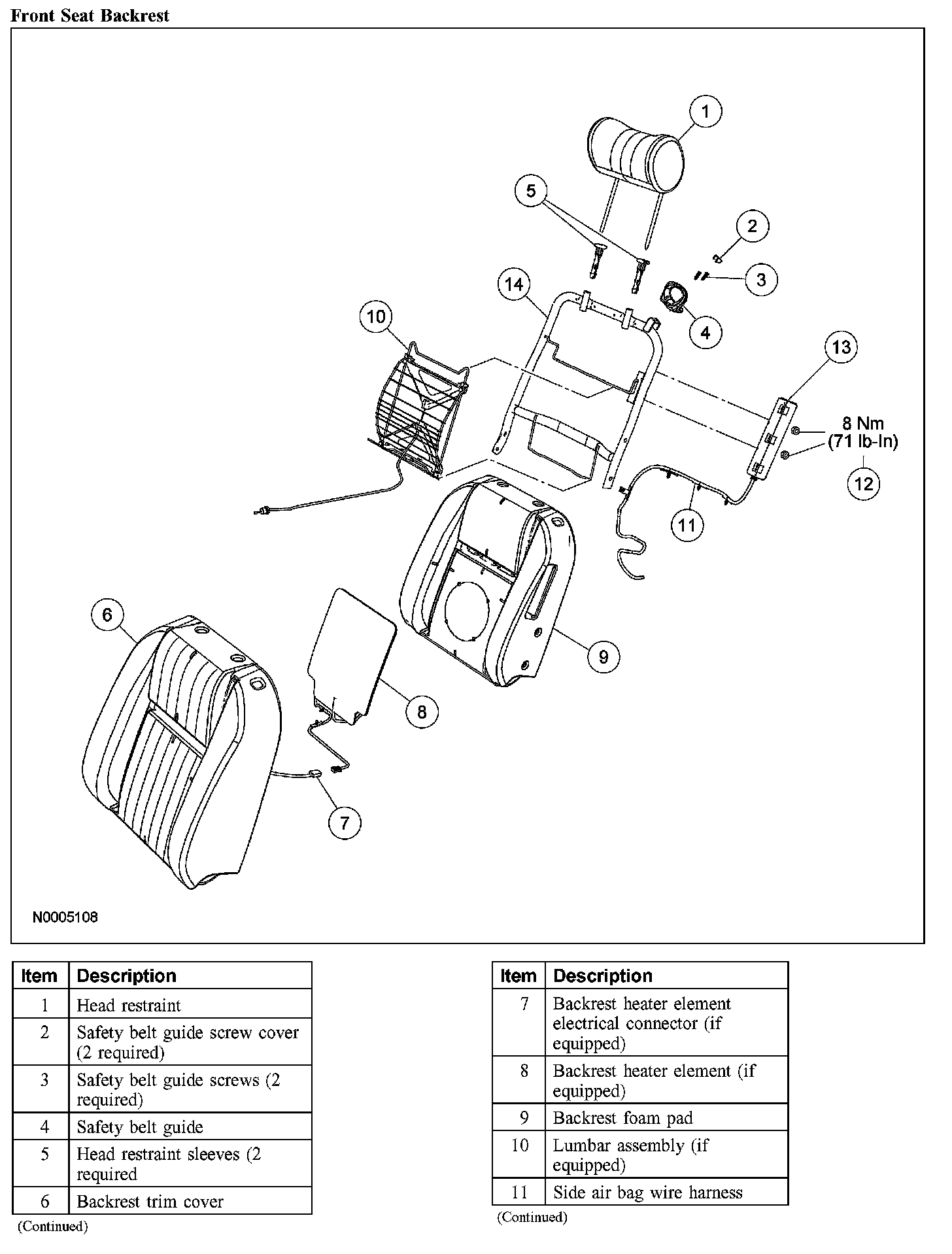 Front Seat Backrest

1
5
2
3
14
4
10
13
8 Nm
(71 lb-In)
12
11
6
9
8
7
N0005108

| Item | Description |
|---|---|
| 1 | Head restraint |
| 2 | Safety belt guide screw cover (2 required) |
| 3 | Safety belt guide screws (2 required) |
| 4 | Safety belt guide |
| 5 | Head restraint sleeves (2 required |
| 6 | Backrest trim cover |

(Continued)

| Item | Description |
|---|---|
| 7 | Backrest heater element electrical connector (if equipped) |
| 8 | Backrest heater element (if equipped) |
| 9 | Backrest foam pad |
| 10 | Lumbar assembly (if equipped) |
| 11 | Side air bag wire harness |

(Continued)