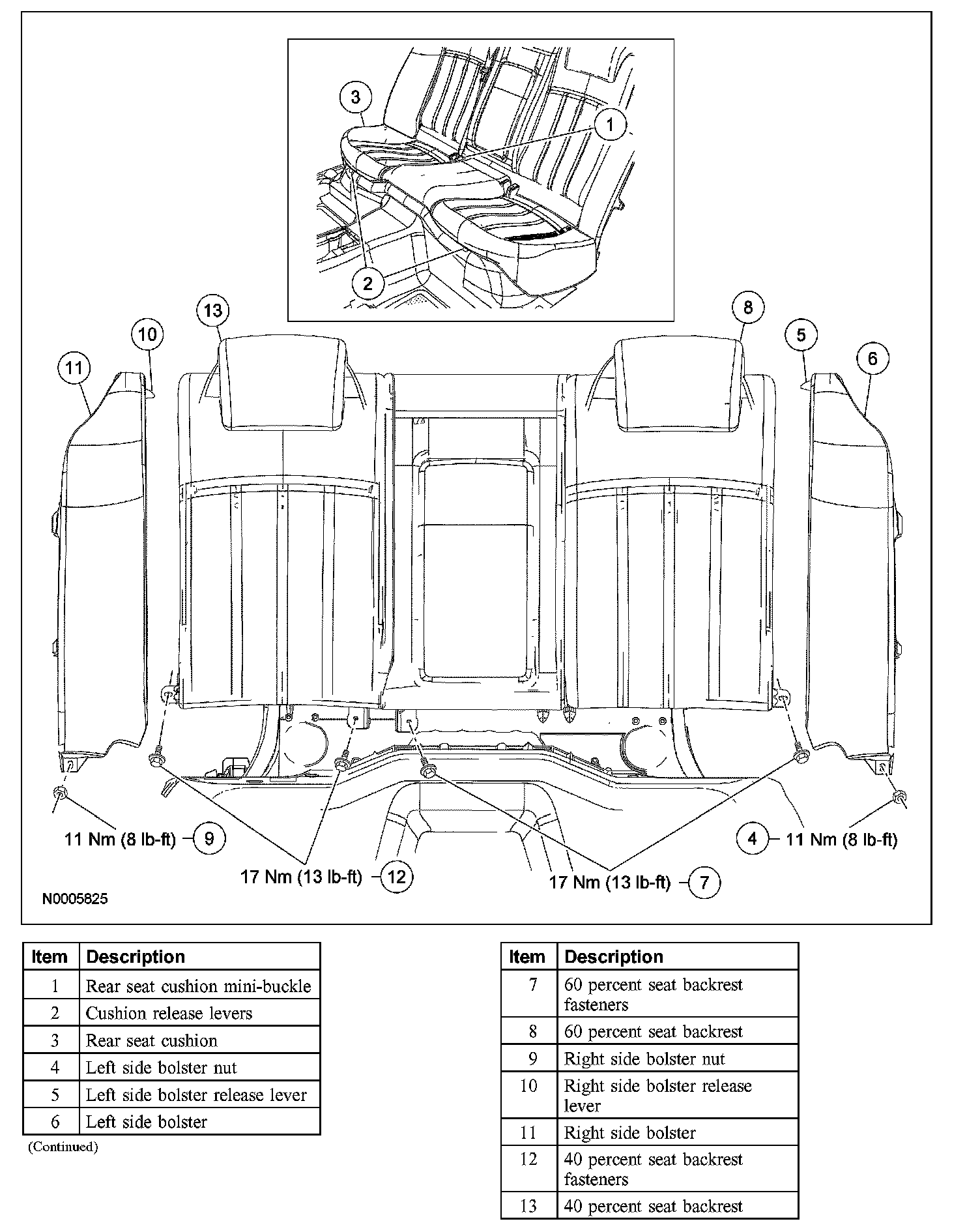 3
1
2
13
10
11
8
5
6

11 Nm (8 lb-ft) 9
17 Nm (13 lb-ft) 12
17 Nm (13 lb-ft) 7
4 11 Nm (8 lb-ft)

N0005825

| Item | Description |
|---|---|
| 1 | Rear seat cushion mini-buckle |
| 2 | Cushion release levers |
| 3 | Rear seat cushion |
| 4 | Left side bolster nut |
| 5 | Left side bolster release lever |
| 6 | Left side bolster |

(Continued)

| Item | Description |
|---|---|
| 7 | 60 percent seat backrest fasteners |
| 8 | 60 percent seat backrest |
| 9 | Right side bolster nut |
| 10 | Right side bolster release lever |
| 11 | Right side bolster |
| 12 | 40 percent seat backrest fasteners |
| 13 | 40 percent seat backrest |