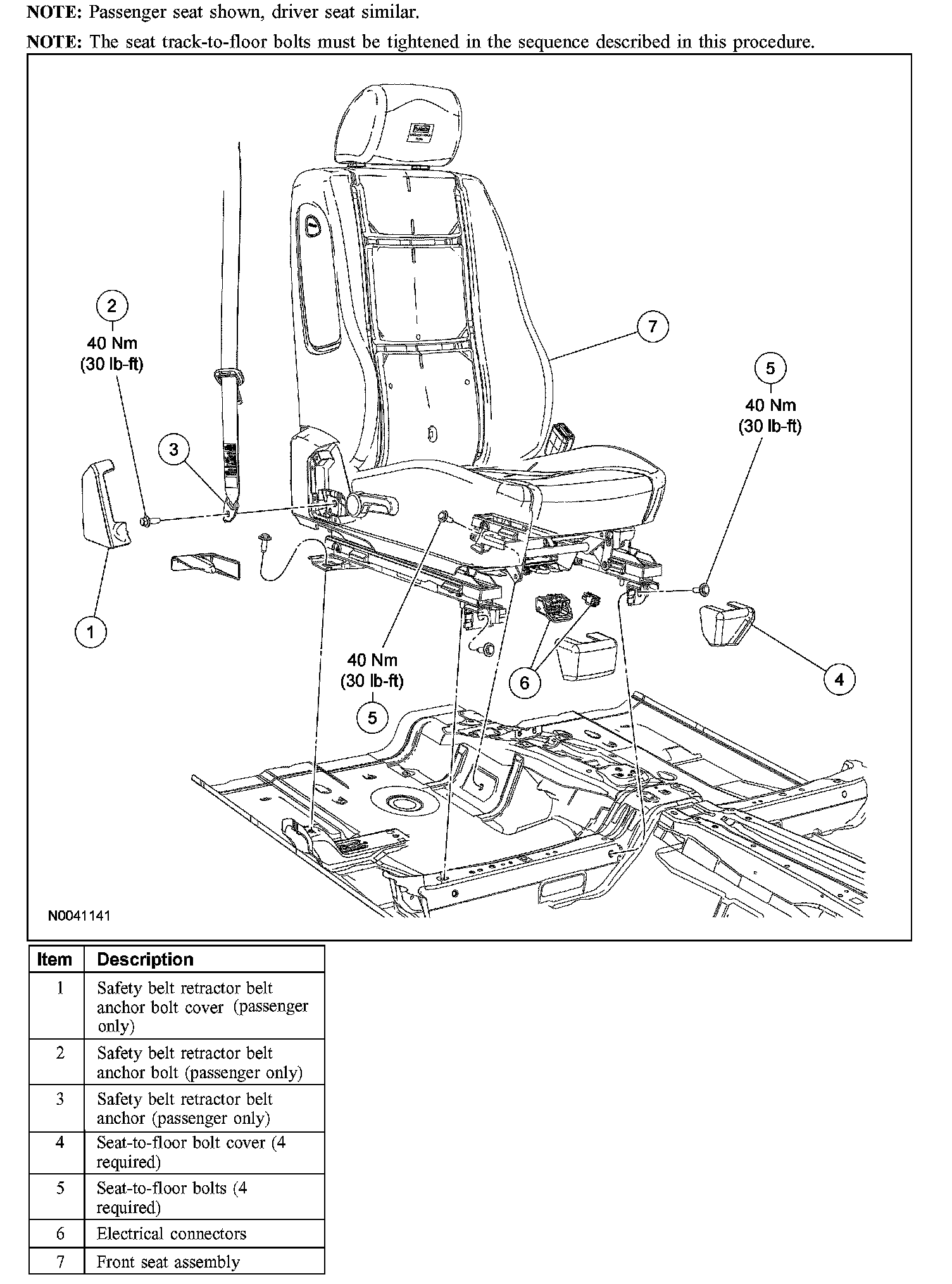 NOTE: Passenger seat shown, driver seat similar.

NOTE: The seat track-to-floor bolts must be tightened in the sequence described in this procedure.

2
40 Nm
(30 lb-ft)

7

5
40 Nm
(30 lb-ft)

3

1

40 Nm
(30 lb-ft)
5

6

4

N0041141

| Item | Description |
|---|---|
| 1 | Safety belt retractor belt anchor bolt cover (passenger only) |
| 2 | Safety belt retractor belt anchor bolt (passenger only) |
| 3 | Safety belt retractor belt anchor (passenger only) |
| 4 | Seat-to-floor bolt cover (4 required) |
| 5 | Seat-to-floor bolts (4 required) |
| 6 | Electrical connectors |
| 7 | Front seat assembly |