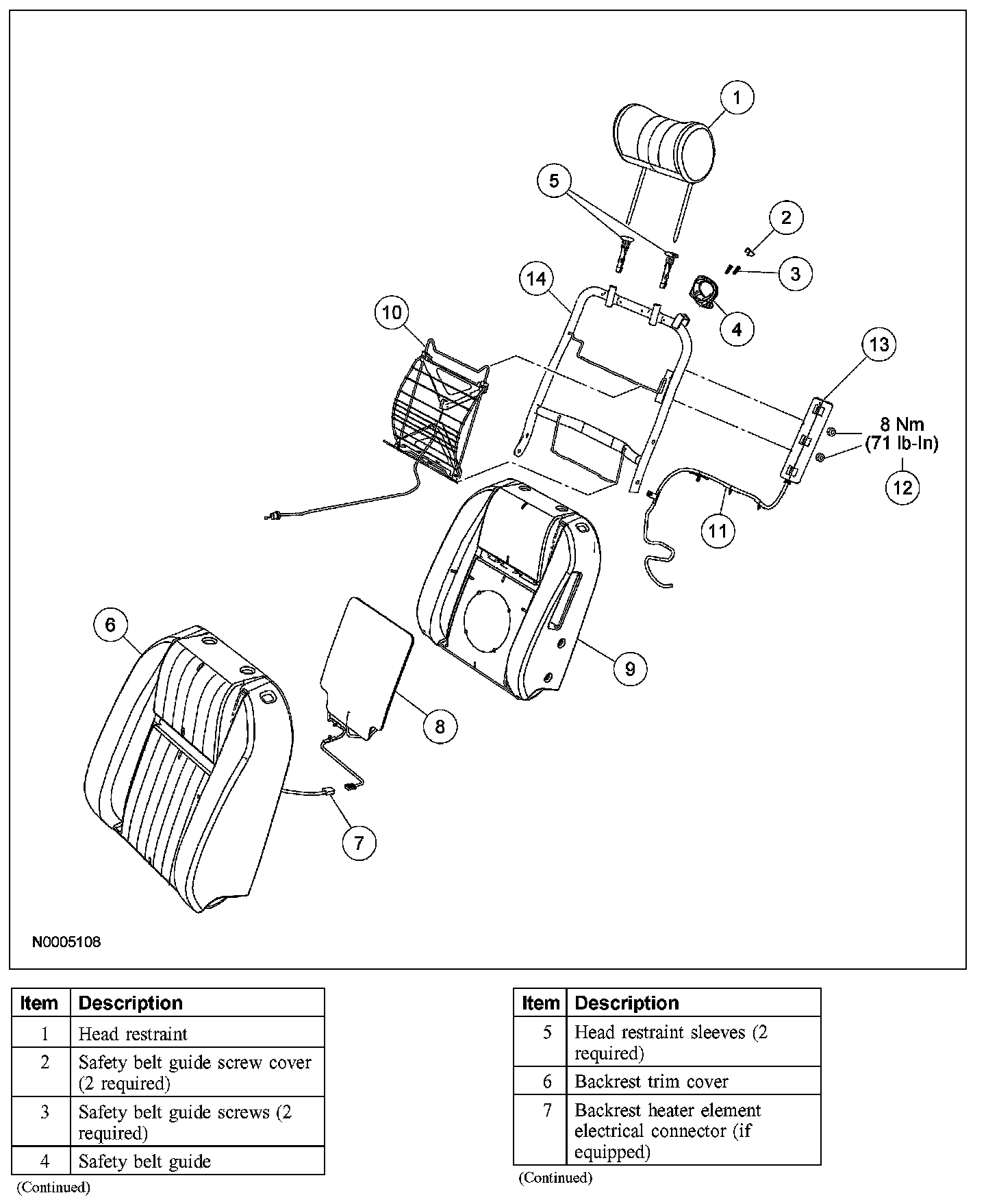 1
5
2
3
14
4
10
13
8 Nm
(71 lb-In)
12
11
6
9
8
7
N0005108

| Item | Description |
|---|---|
| 1 | Head restraint |
| 2 | Safety belt guide screw cover (2 required) |
| 3 | Safety belt guide screws (2 required) |
| 4 | Safety belt guide |

(Continued)

| Item | Description |
|---|---|
| 5 | Head restraint sleeves (2 required) |
| 6 | Backrest trim cover |
| 7 | Backrest heater element electrical connector (if equipped) |

(Continued)