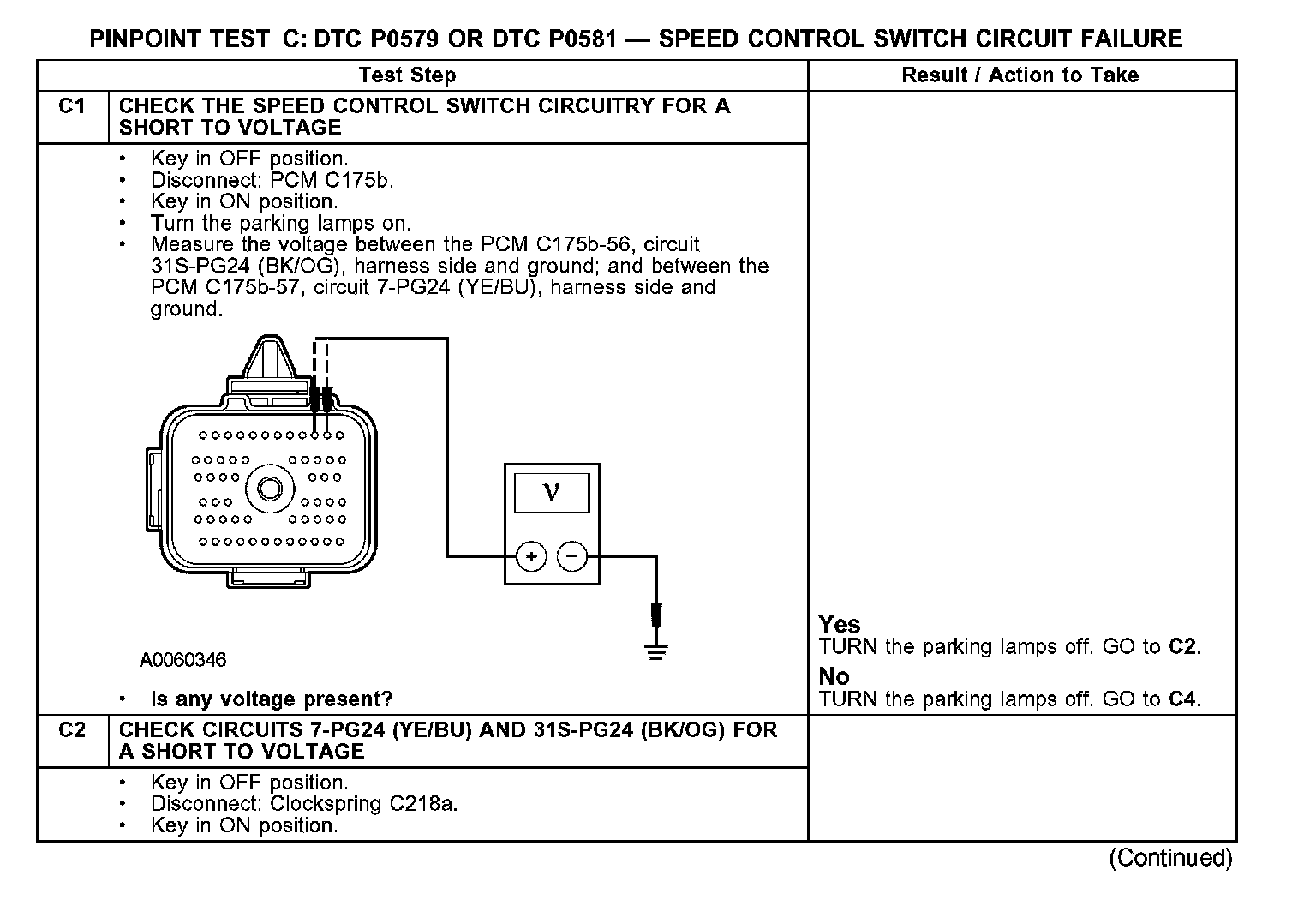 PINPOINT TEST C: DTC P0579 OR DTC P0581 — SPEED CONTROL SWITCH CIRCUIT FAILURE

| | Test Step | Result / Action to Take |
|---|---|---|
| C1 | CHECK THE SPEED CONTROL SWITCH CIRCUITRY FOR A SHORT TO VOLTAGE | |
| | • Key in OFF position. • Disconnect: PCM C175b. • Key in ON position. • Turn the parking lamps on. • Measure the voltage between the PCM C175b-56, circuit 31S-PG24 (BK/OG), harness side and ground; and between the PCM C175b-57, circuit 7-PG24 (YE/BU), harness side and ground. V + − A0060346 • Is any voltage present? | Yes TURN the parking lamps off. GO to C2. No TURN the parking lamps off. GO to C4. |
| C2 | CHECK CIRCUITS 7-PG24 (YE/BU) AND 31S-PG24 (BK/OG) FOR A SHORT TO VOLTAGE | |
| | • Key in OFF position. • Disconnect: Clockspring C218a. • Key in ON position. | |

(Continued)