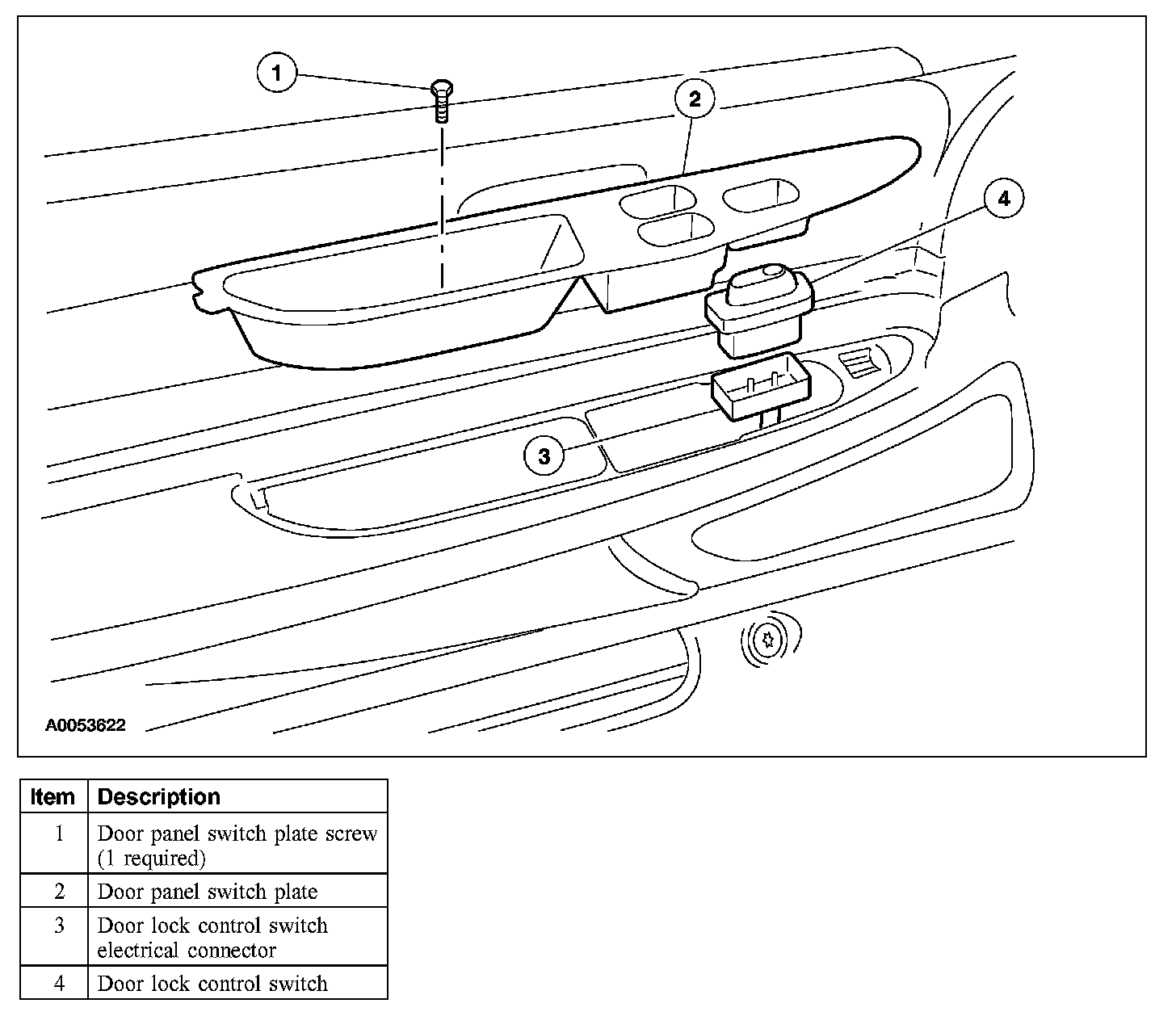 1

2

4

3

A0053622

| Item | Description |
|---|---|
| 1 | Door panel switch plate screw (1 required) |
| 2 | Door panel switch plate |
| 3 | Door lock control switch electrical connector |
| 4 | Door lock control switch |