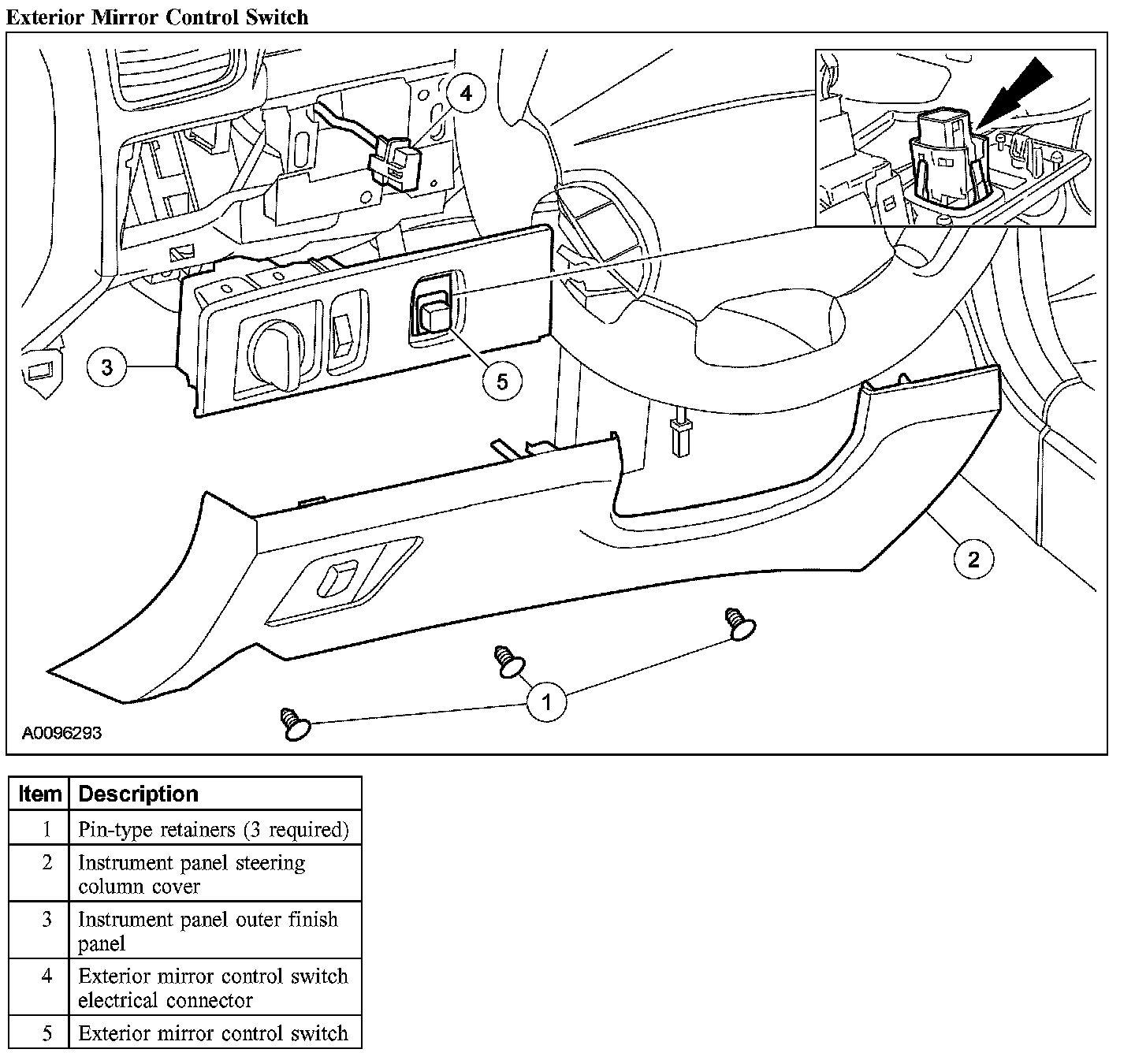 Exterior Mirror Control Switch

4

3

5

2

1

A0096293

| Item | Description |
|---|---|
| 1 | Pin-type retainers (3 required) |
| 2 | Instrument panel steering column cover |
| 3 | Instrument panel outer finish panel |
| 4 | Exterior mirror control switch electrical connector |
| 5 | Exterior mirror control switch |