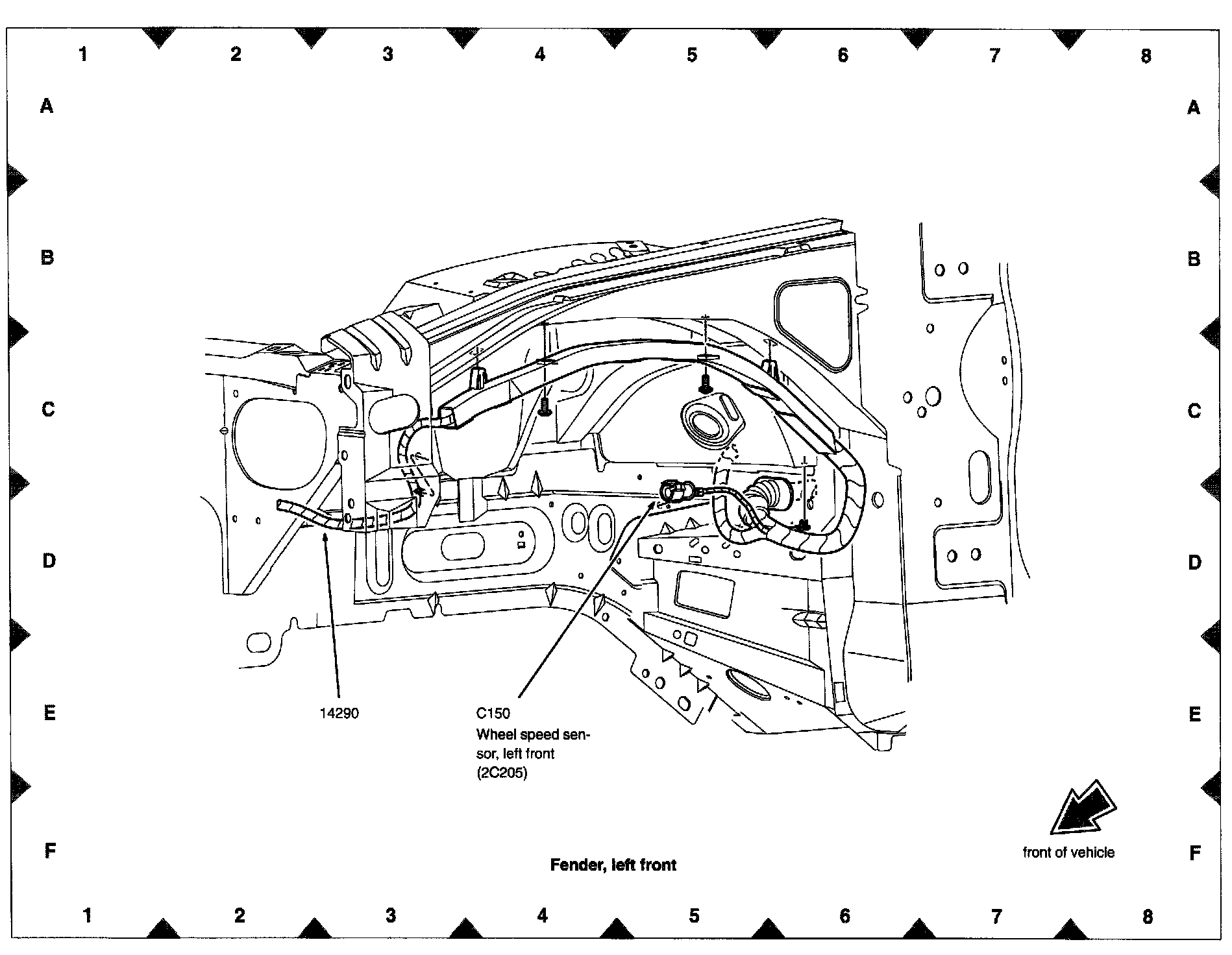 1 2 3 4 5 6 7 8

A A

B B

C C

D D

E E

F F

14290

C150
Wheel speed sensor, left front
(2C205)

front of vehicle

Fender, left front

1 2 3 4 5 6 7 8