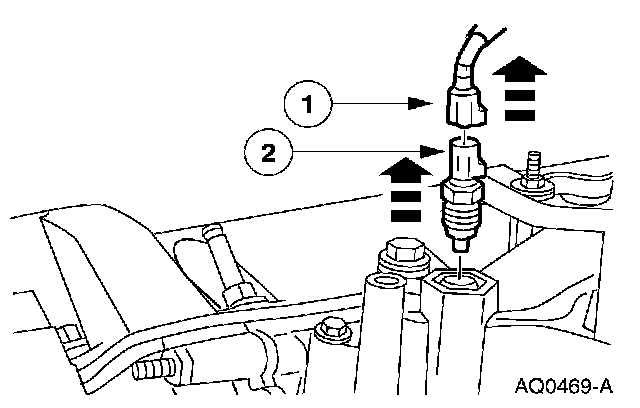 1
2
AQ0469-A