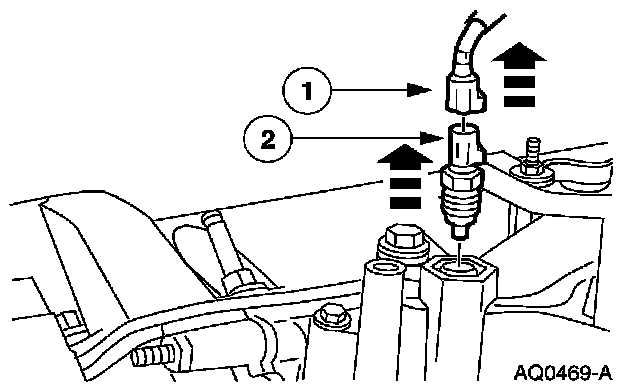 1
2
AQ0469-A