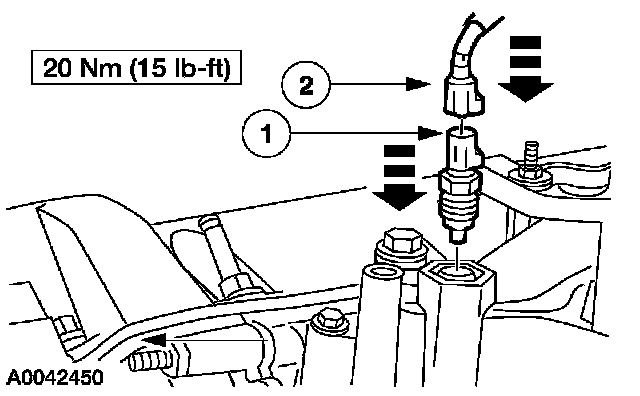 20 Nm (15 lb-ft)

2

1

A0042450