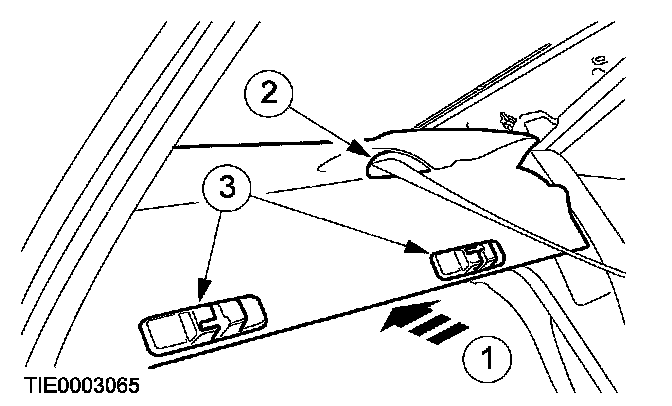 2
3
1
TIE0003065