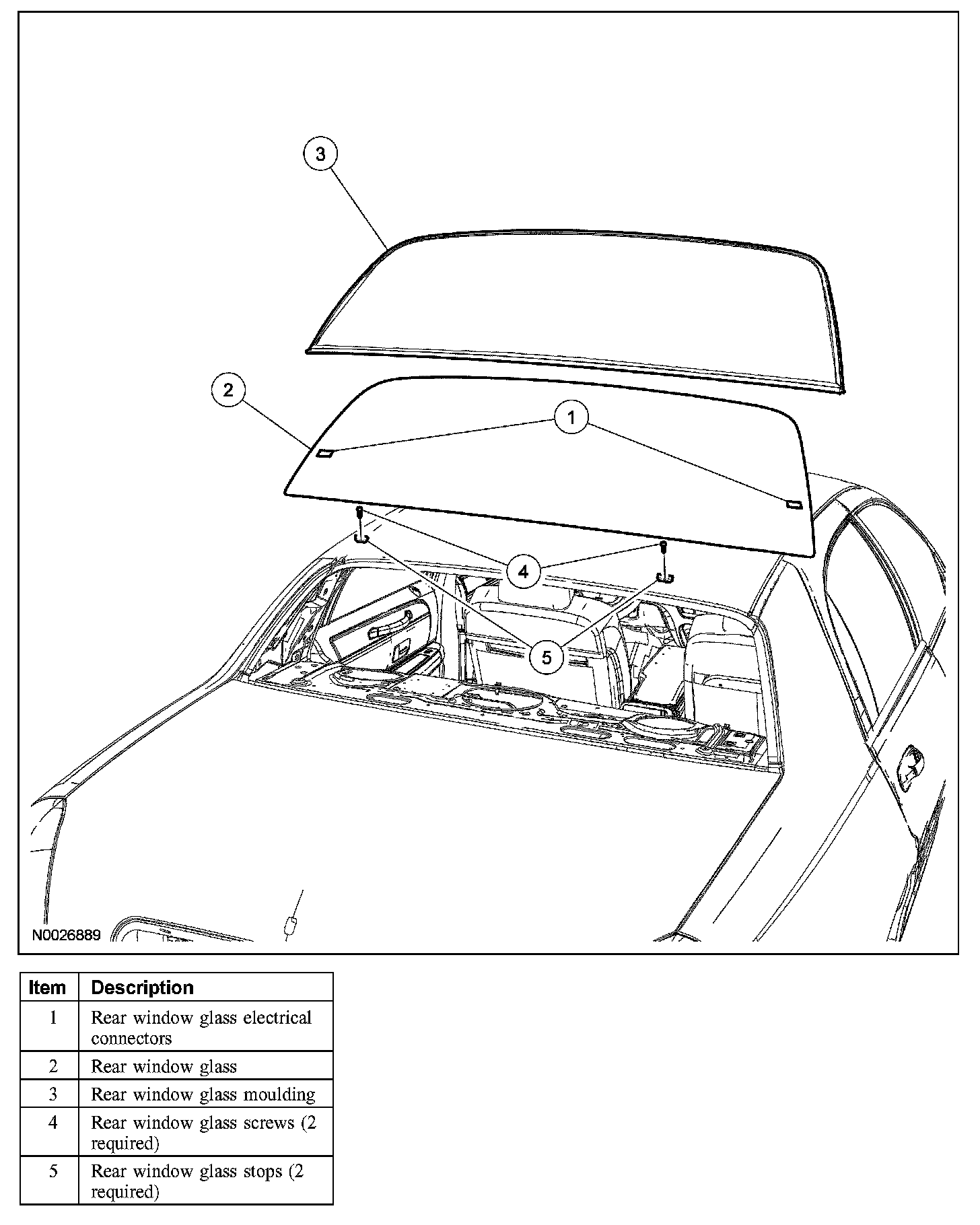 3

2

1

4

5

N0026889

| Item | Description |
|---|---|
| 1 | Rear window glass electrical connectors |
| 2 | Rear window glass |
| 3 | Rear window glass moulding |
| 4 | Rear window glass screws (2 required) |
| 5 | Rear window glass stops (2 required) |