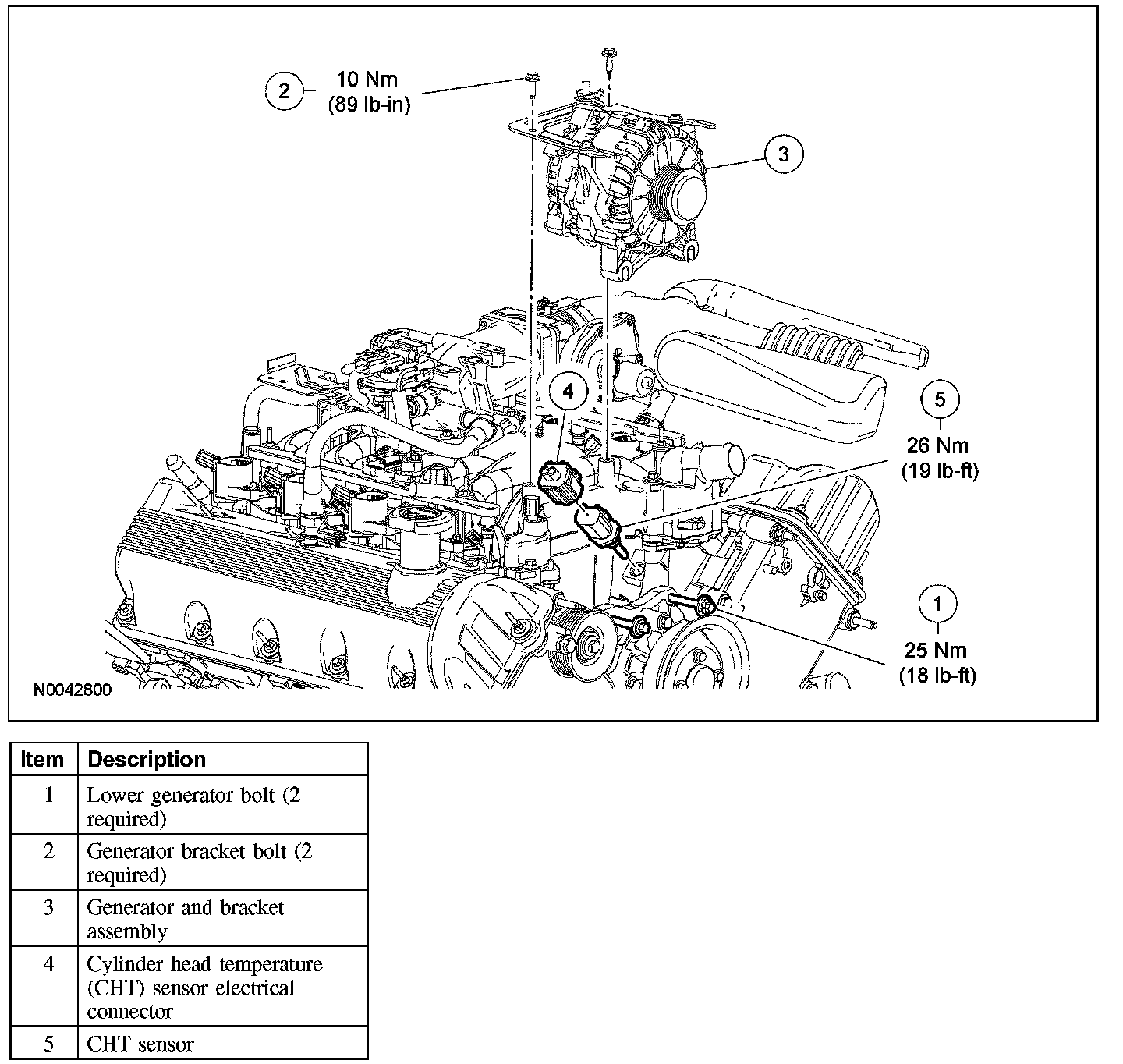 2
10 Nm
(89 lb-in)

3

4

5
26 Nm
(19 lb-ft)

1
25 Nm
(18 lb-ft)

N0042800

| Item | Description |
|---|---|
| 1 | Lower generator bolt (2 required) |
| 2 | Generator bracket bolt (2 required) |
| 3 | Generator and bracket assembly |
| 4 | Cylinder head temperature (CHT) sensor electrical connector |
| 5 | CHT sensor |