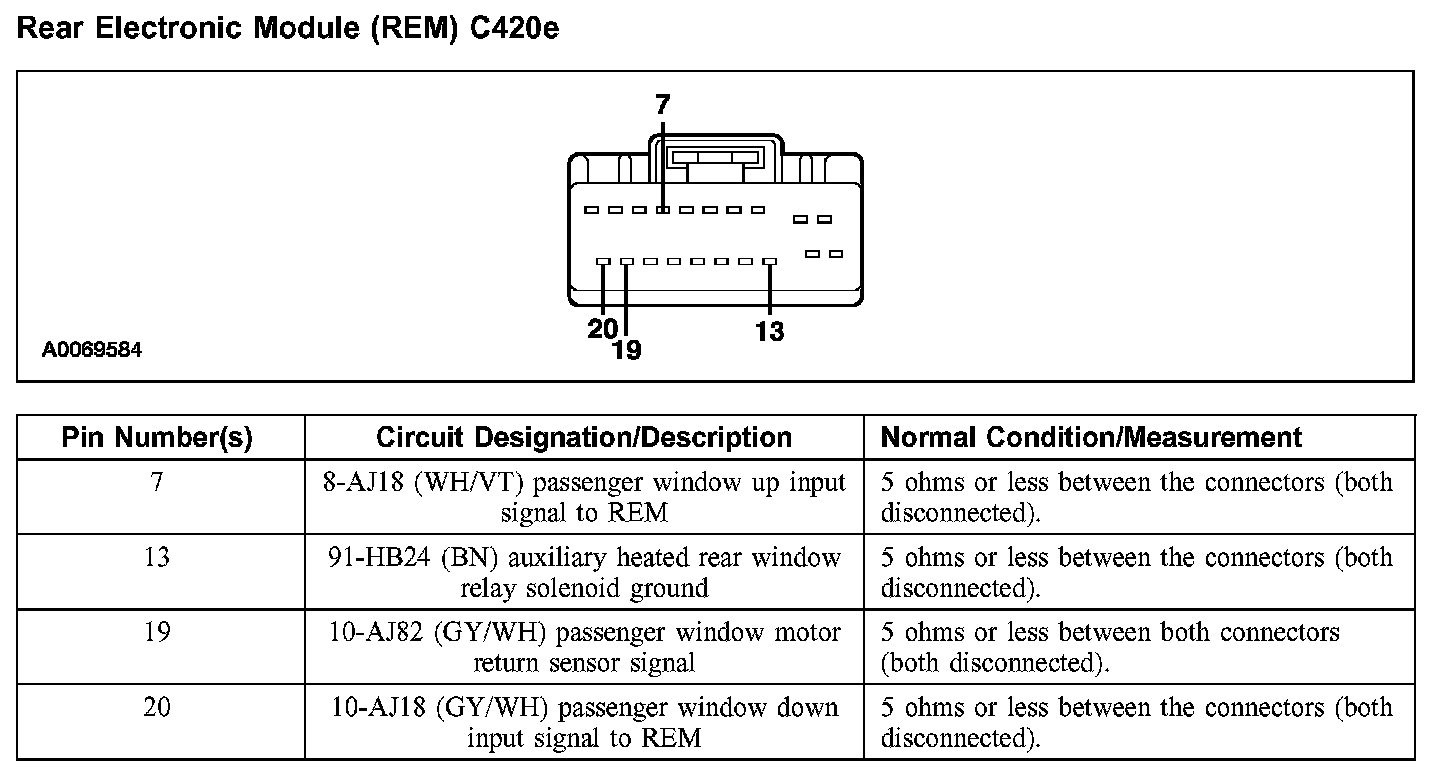 Rear Electronic Module (REM) C420e

7

20
19
13

A0069584

| Pin Number(s) | Circuit Designation/Description | Normal Condition/Measurement |
|---|---|---|
| 7 | 8-AJ18 (WH/VT) passenger window up input signal to REM | 5 ohms or less between the connectors (both disconnected). |
| 13 | 91-HB24 (BN) auxiliary heated rear window relay solenoid ground | 5 ohms or less between the connectors (both disconnected). |
| 19 | 10-AJ82 (GY/WH) passenger window motor return sensor signal | 5 ohms or less between both connectors (both disconnected). |
| 20 | 10-AJ18 (GY/WH) passenger window down input signal to REM | 5 ohms or less between the connectors (both disconnected). |