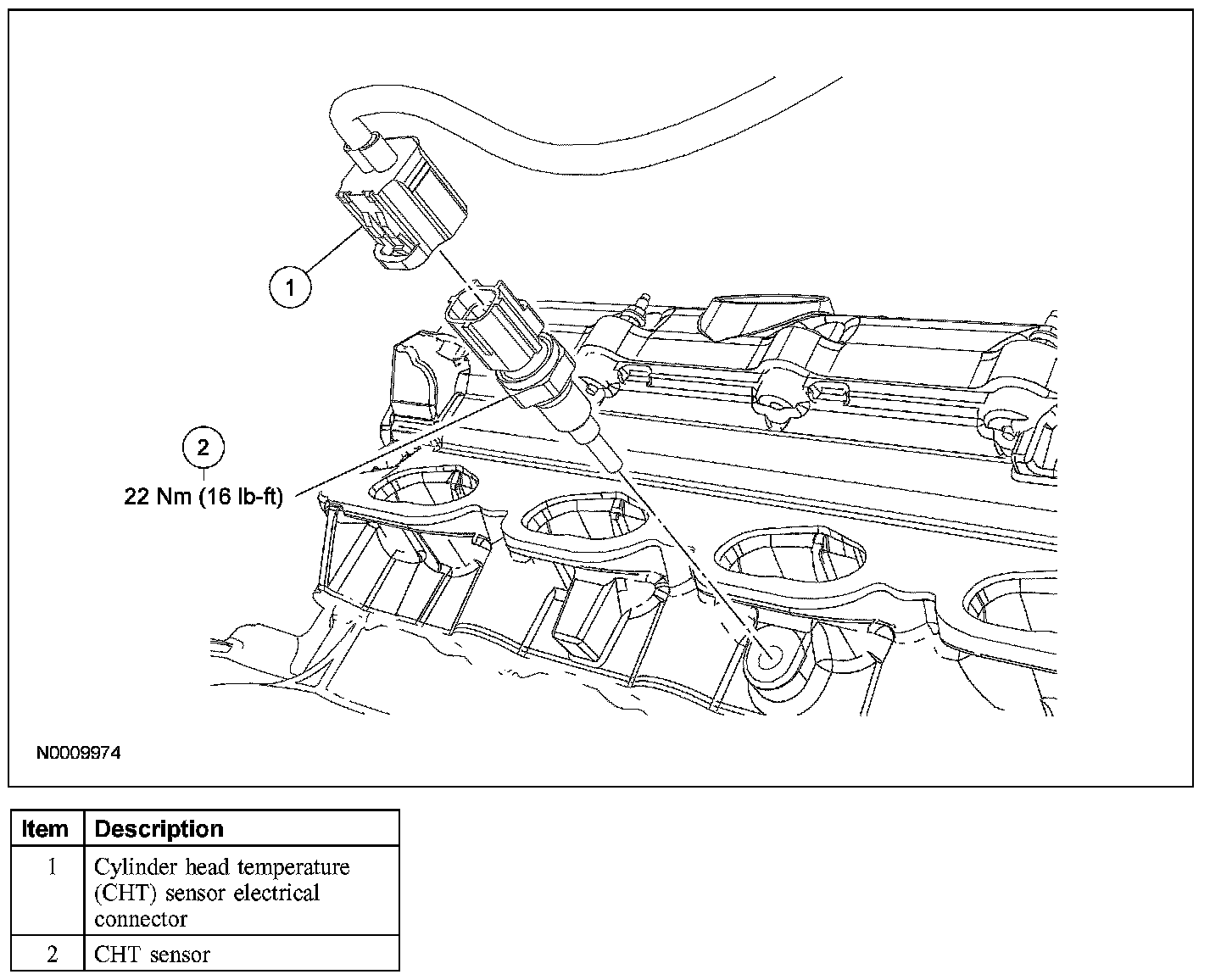 1

2

22 Nm (16 lb-ft)

N0009974

| Item | Description |
|---|---|
| 1 | Cylinder head temperature (CHT) sensor electrical connector |
| 2 | CHT sensor |