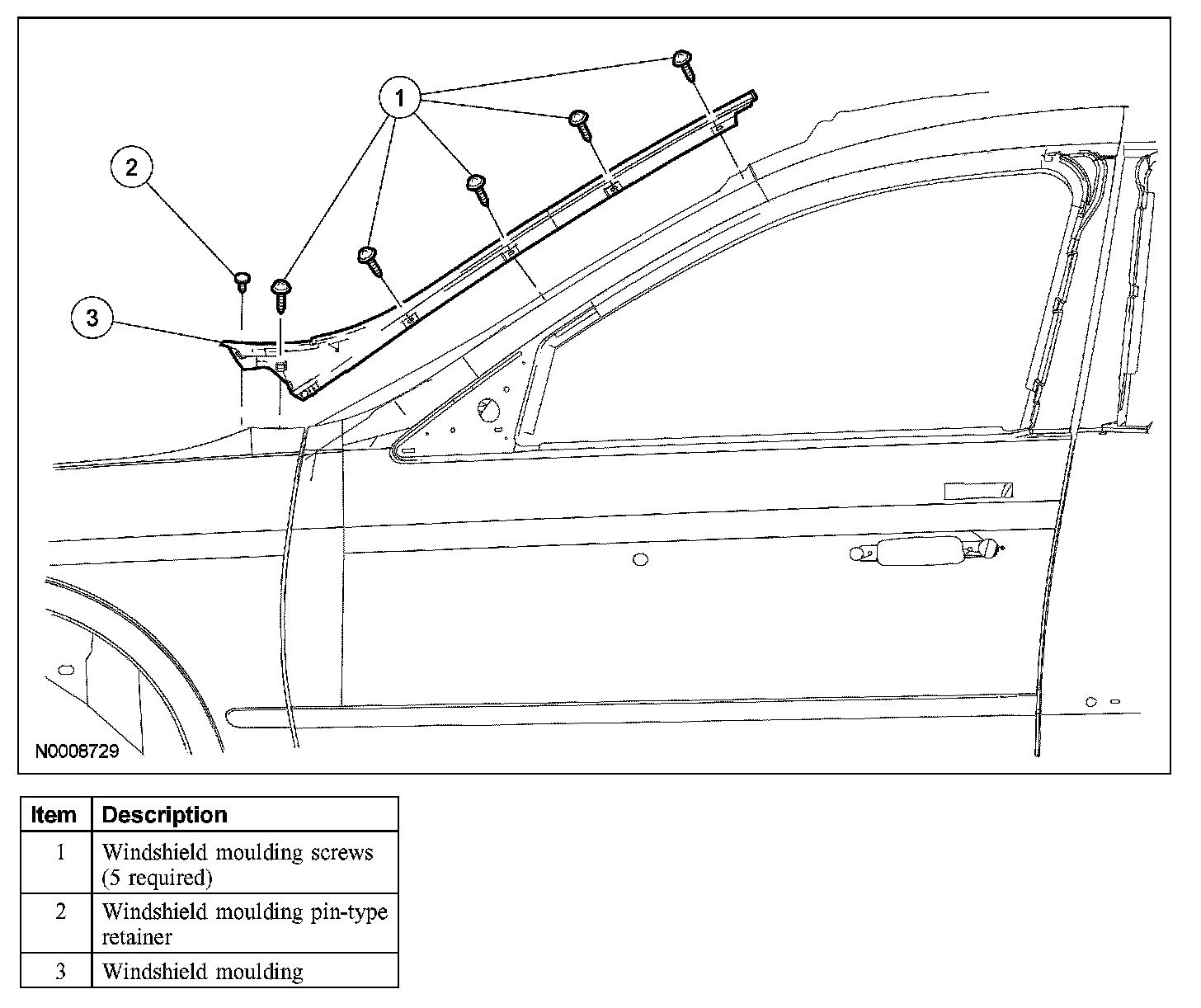 1

2

3

N0008729

| Item | Description |
|---|---|
| 1 | Windshield moulding screws (5 required) |
| 2 | Windshield moulding pin-type retainer |
| 3 | Windshield moulding |