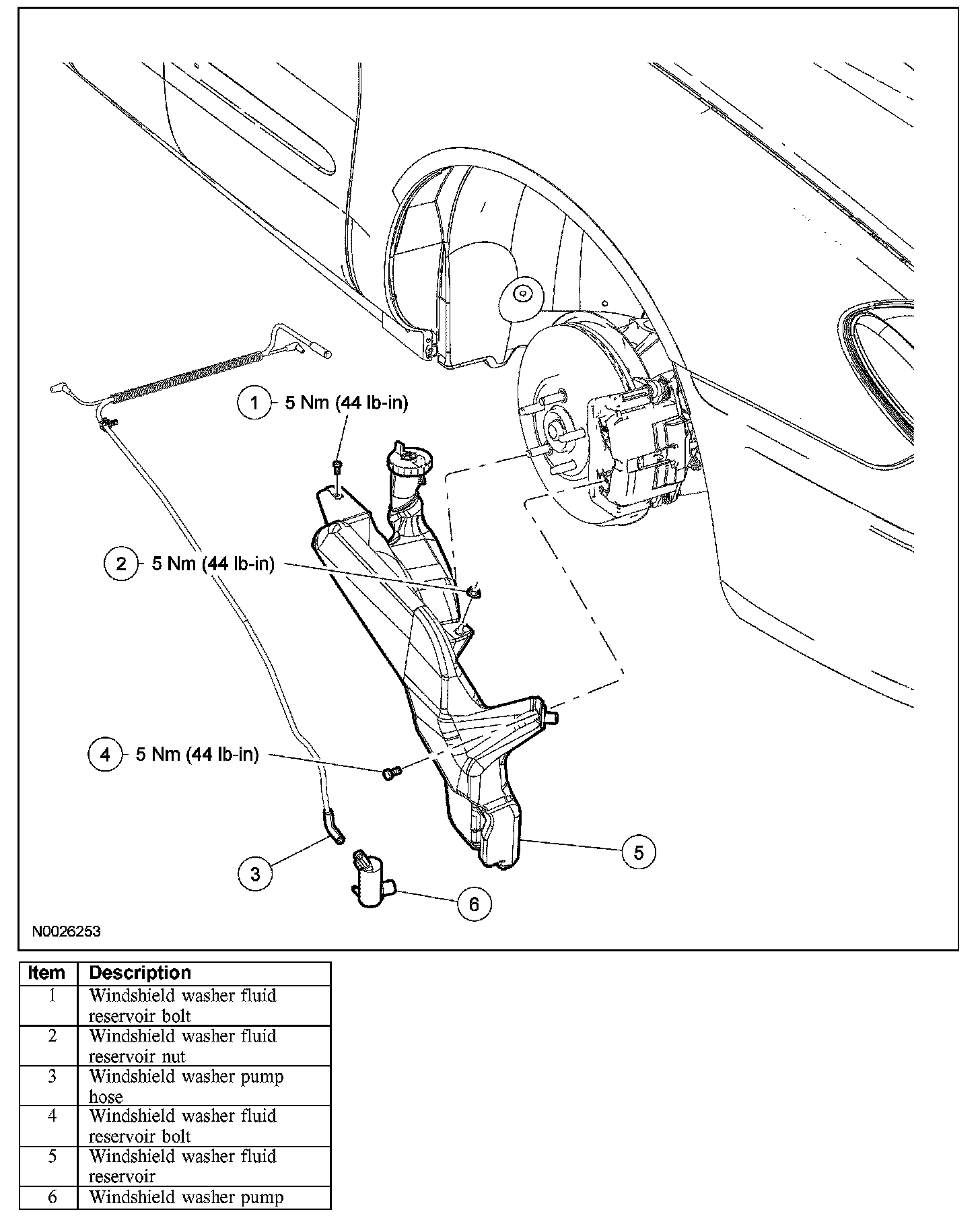 1 5 Nm (44 lb-in)

2 5 Nm (44 lb-in)

4 5 Nm (44 lb-in)

3

5

6

N0026253

| Item | Description |
|---|---|
| 1 | Windshield washer fluid reservoir bolt |
| 2 | Windshield washer fluid reservoir nut |
| 3 | Windshield washer pump hose |
| 4 | Windshield washer fluid reservoir bolt |
| 5 | Windshield washer fluid reservoir |
| 6 | Windshield washer pump |