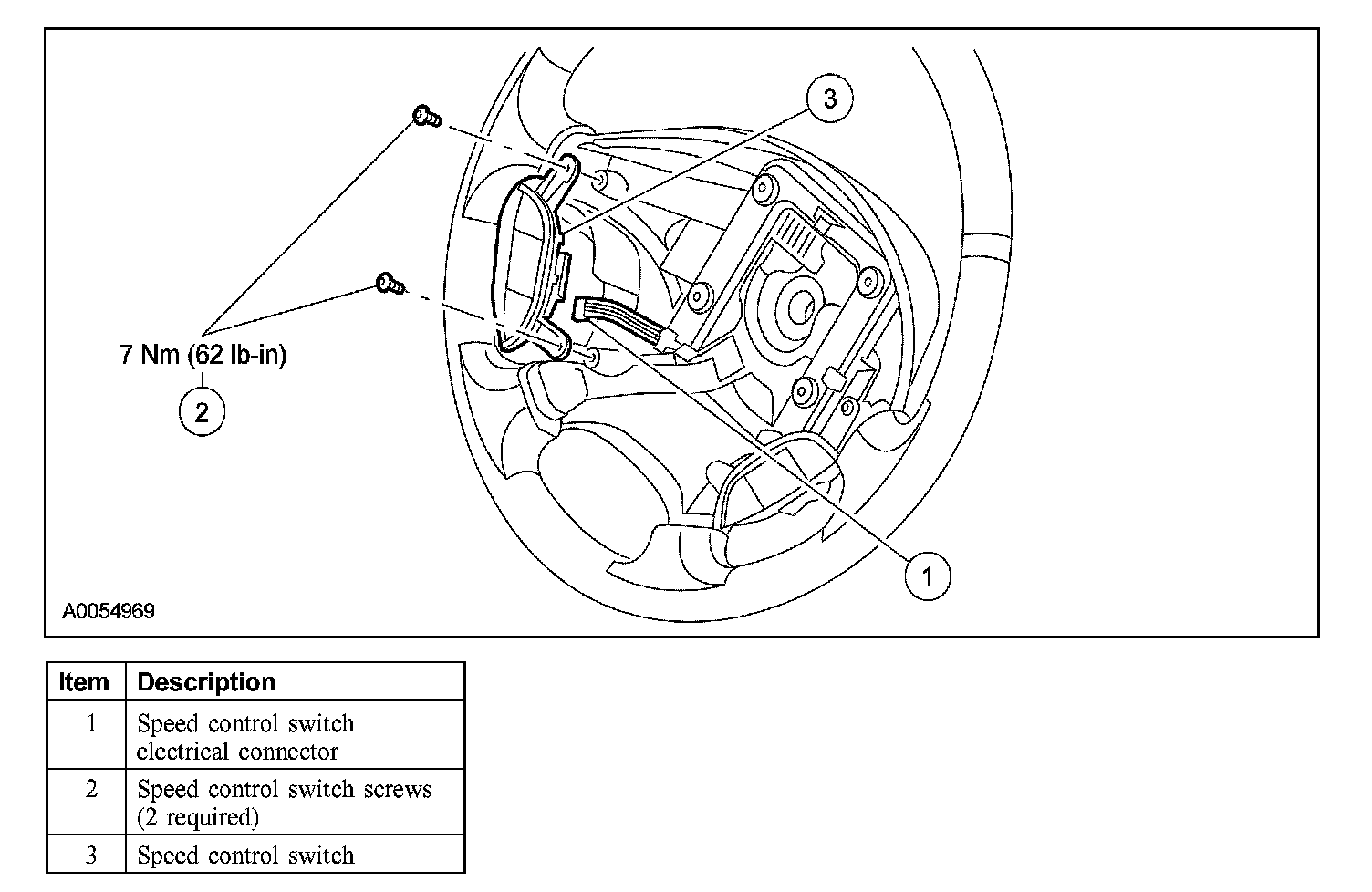 3

7 Nm (62 lb-in)

2

1

A0054969

| Item | Description |
|---|---|
| 1 | Speed control switch electrical connector |
| 2 | Speed control switch screws (2 required) |
| 3 | Speed control switch |