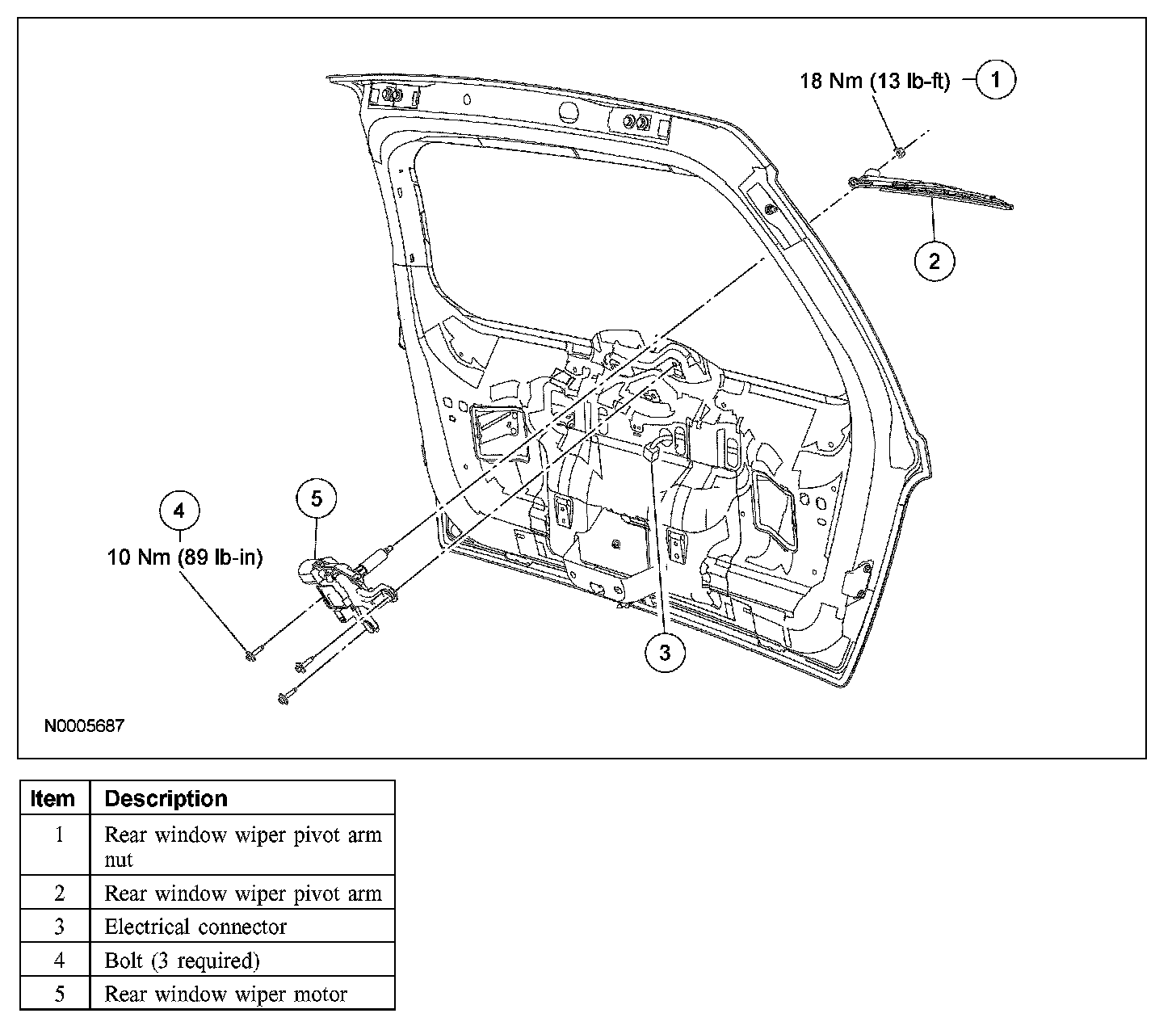 18 Nm (13 lb-ft) 1

2

5

4

10 Nm (89 lb-in)

3

N0005687

| Item | Description |
|---|---|
| 1 | Rear window wiper pivot arm nut |
| 2 | Rear window wiper pivot arm |
| 3 | Electrical connector |
| 4 | Bolt (3 required) |
| 5 | Rear window wiper motor |