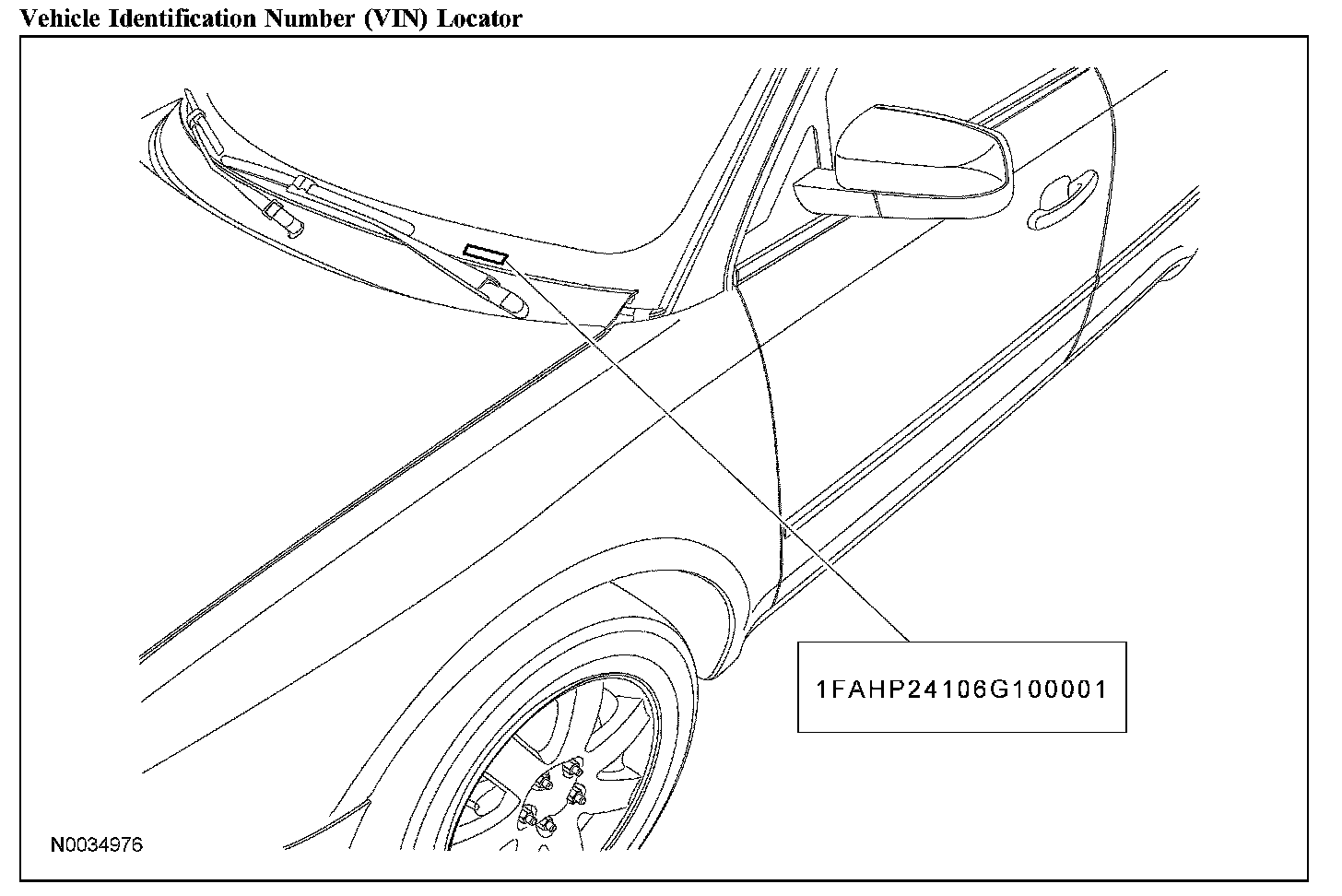 Vehicle Identification Number (VIN) Locator

1FAHP24106G100001

N0034976