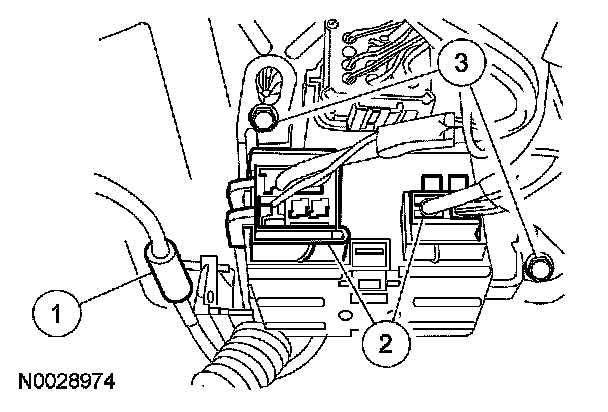 3
1
2
N0028974