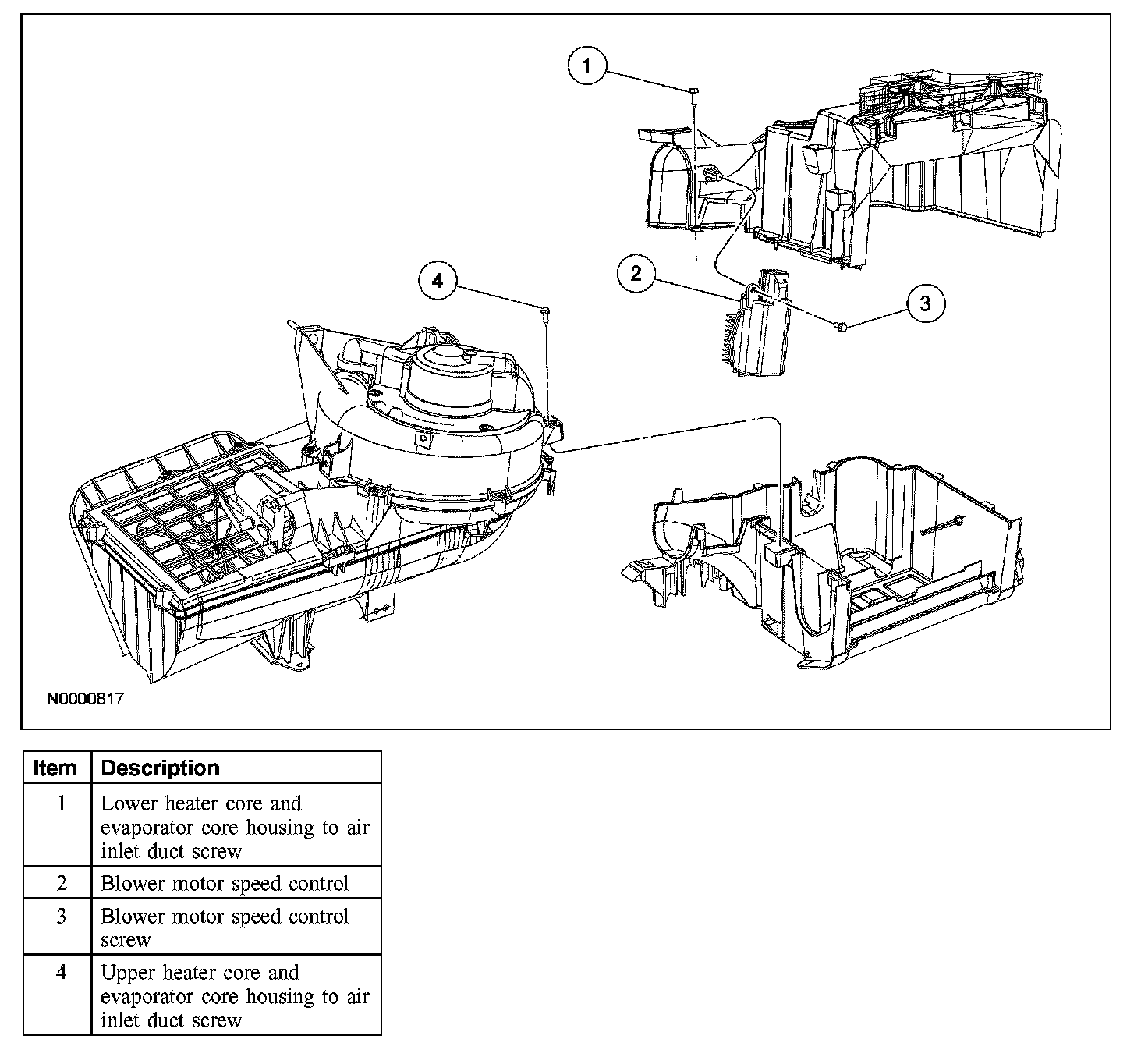 1

4

2

3

N0000817

| Item | Description |
|---|---|
| 1 | Lower heater core and evaporator core housing to air inlet duct screw |
| 2 | Blower motor speed control |
| 3 | Blower motor speed control screw |
| 4 | Upper heater core and evaporator core housing to air inlet duct screw |