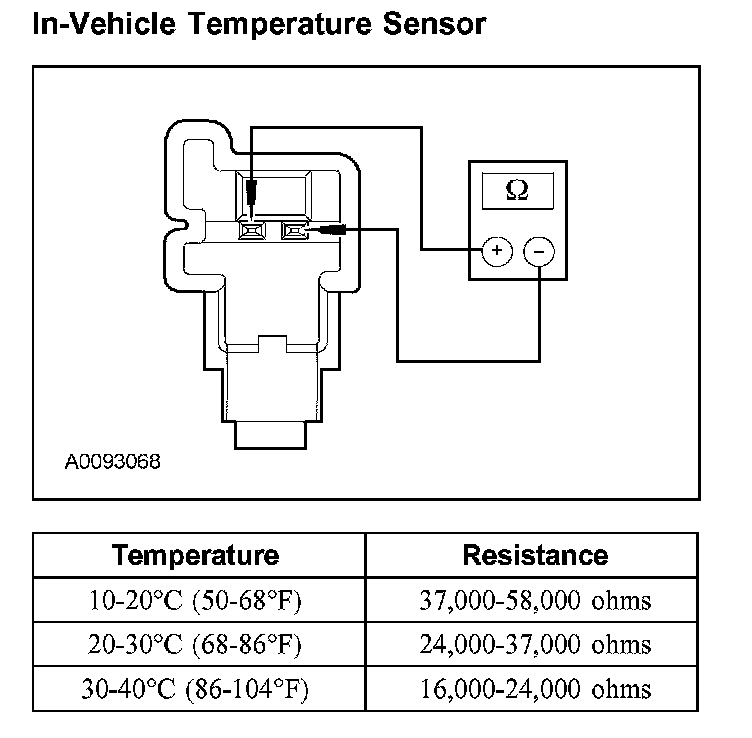 In-Vehicle Temperature Sensor

Ω

+ −

A0093068

| Temperature | Resistance |
|---|---|
| 10-20°C (50-68°F) | 37,000-58,000 ohms |
| 20-30°C (68-86°F) | 24,000-37,000 ohms |
| 30-40°C (86-104°F) | 16,000-24,000 ohms |