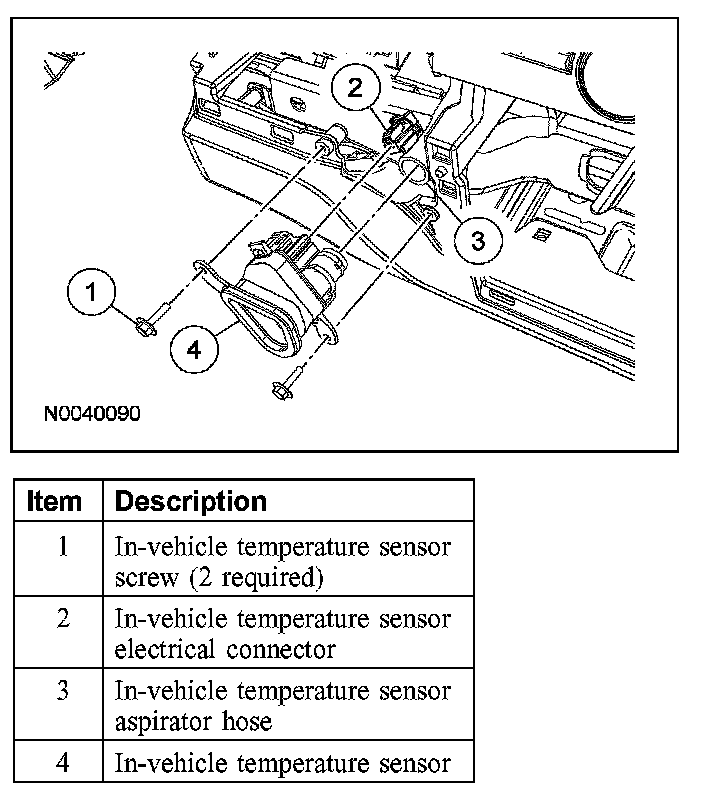 2

3

1

4

N0040090

| Item | Description |
|---|---|
| 1 | In-vehicle temperature sensor screw (2 required) |
| 2 | In-vehicle temperature sensor electrical connector |
| 3 | In-vehicle temperature sensor aspirator hose |
| 4 | In-vehicle temperature sensor |