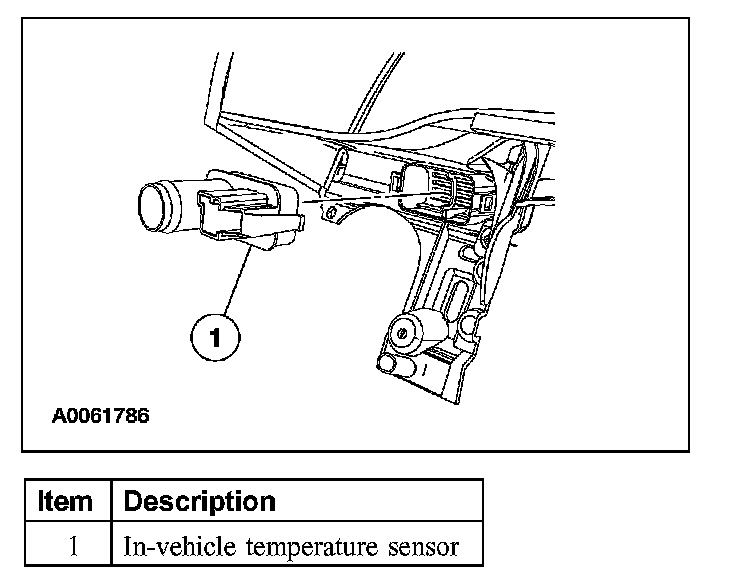 1

A0061786

| Item | Description |
|---|---|
| 1 | In-vehicle temperature sensor |